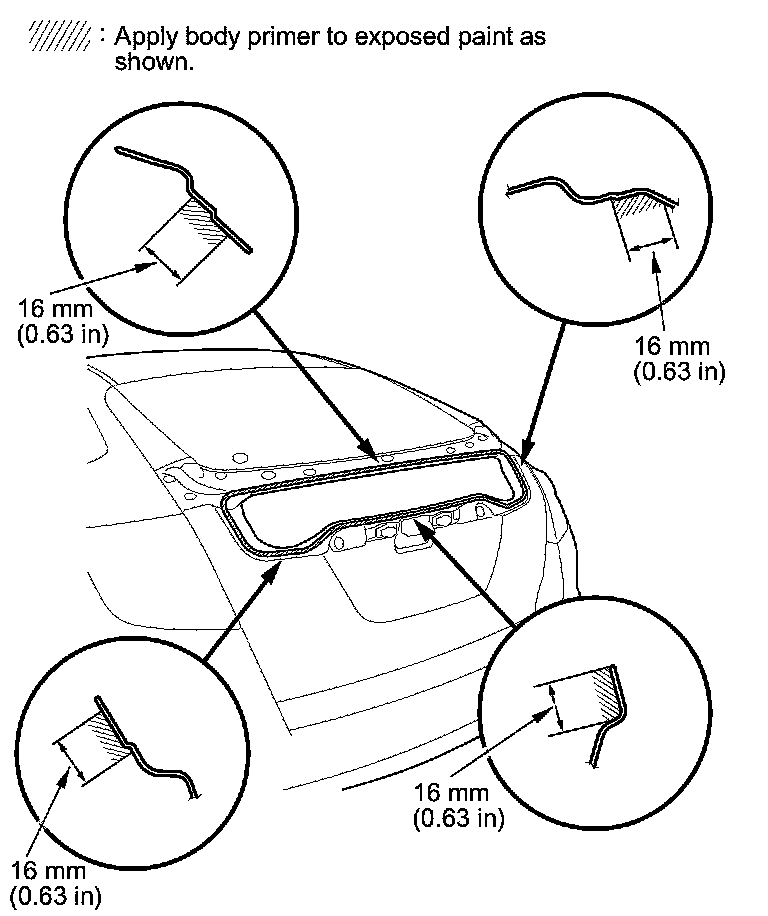 : Apply body primer to exposed paint as shown.

16 mm
(0.63 in)

16 mm
(0.63 in)

16 mm
(0.63 in)

16 mm
(0.63 in)