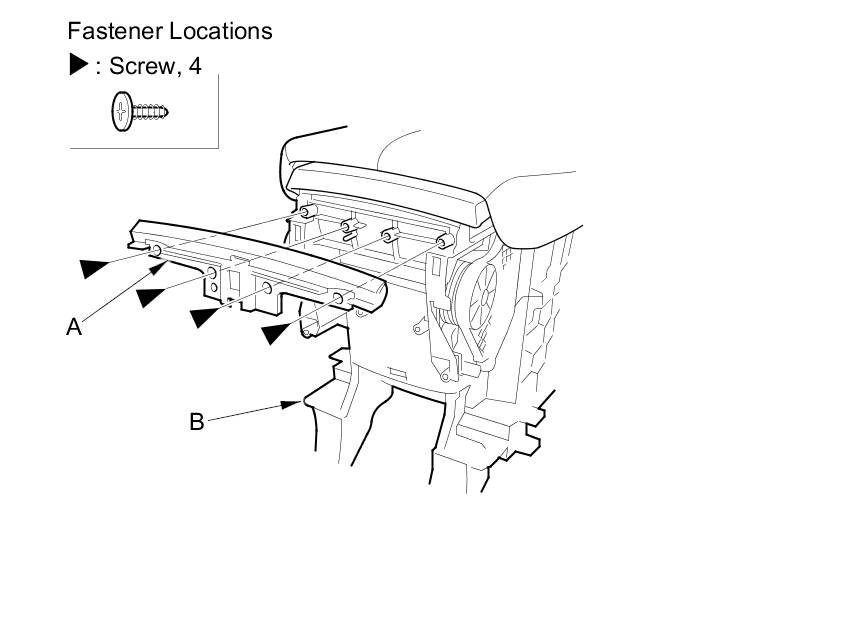 Fastener Locations

▶ : Screw, 4

A

B