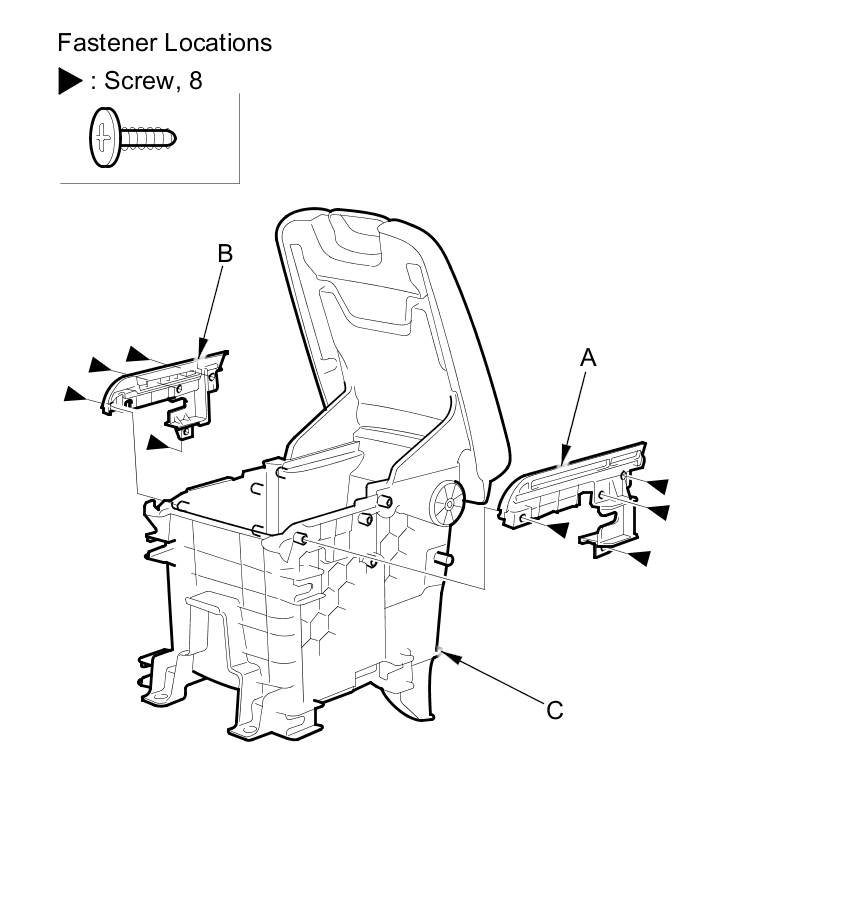 Fastener Locations

▶ : Screw, 8

B

A

C