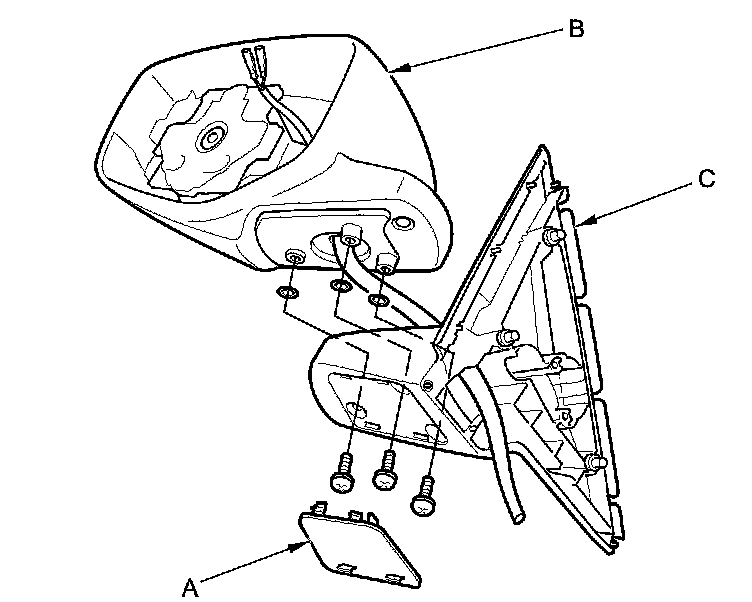 B
C
A