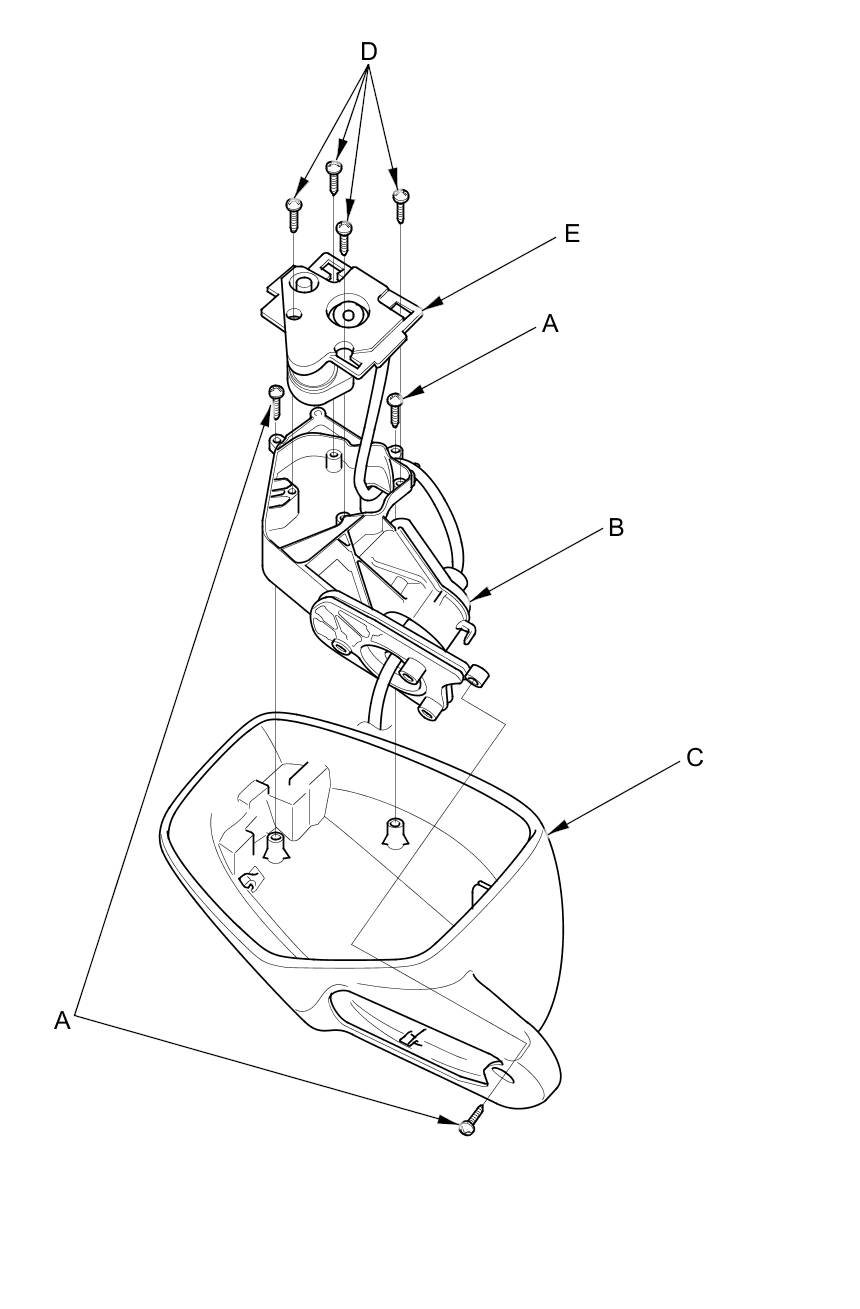 D
E
A
B
C
A