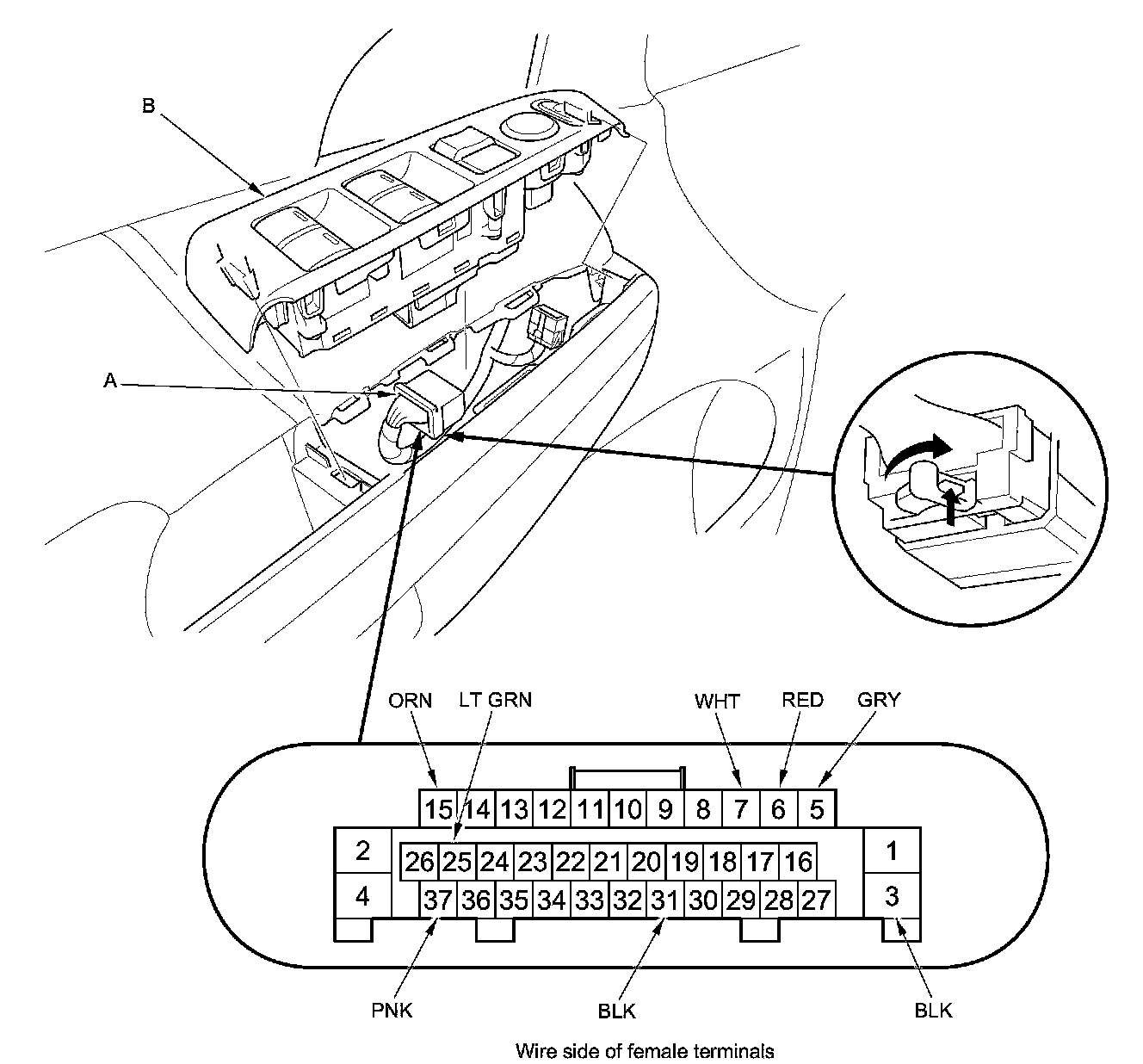 B

A

ORN LT GRN WHT RED GRY

15 14 13 12 11 10 9 8 7 6 5

2 26 25 24 23 22 21 20 19 18 17 16 1

4 37 36 35 34 33 32 31 30 29 28 27 3

PNK BLK BLK

Wire side of female terminals