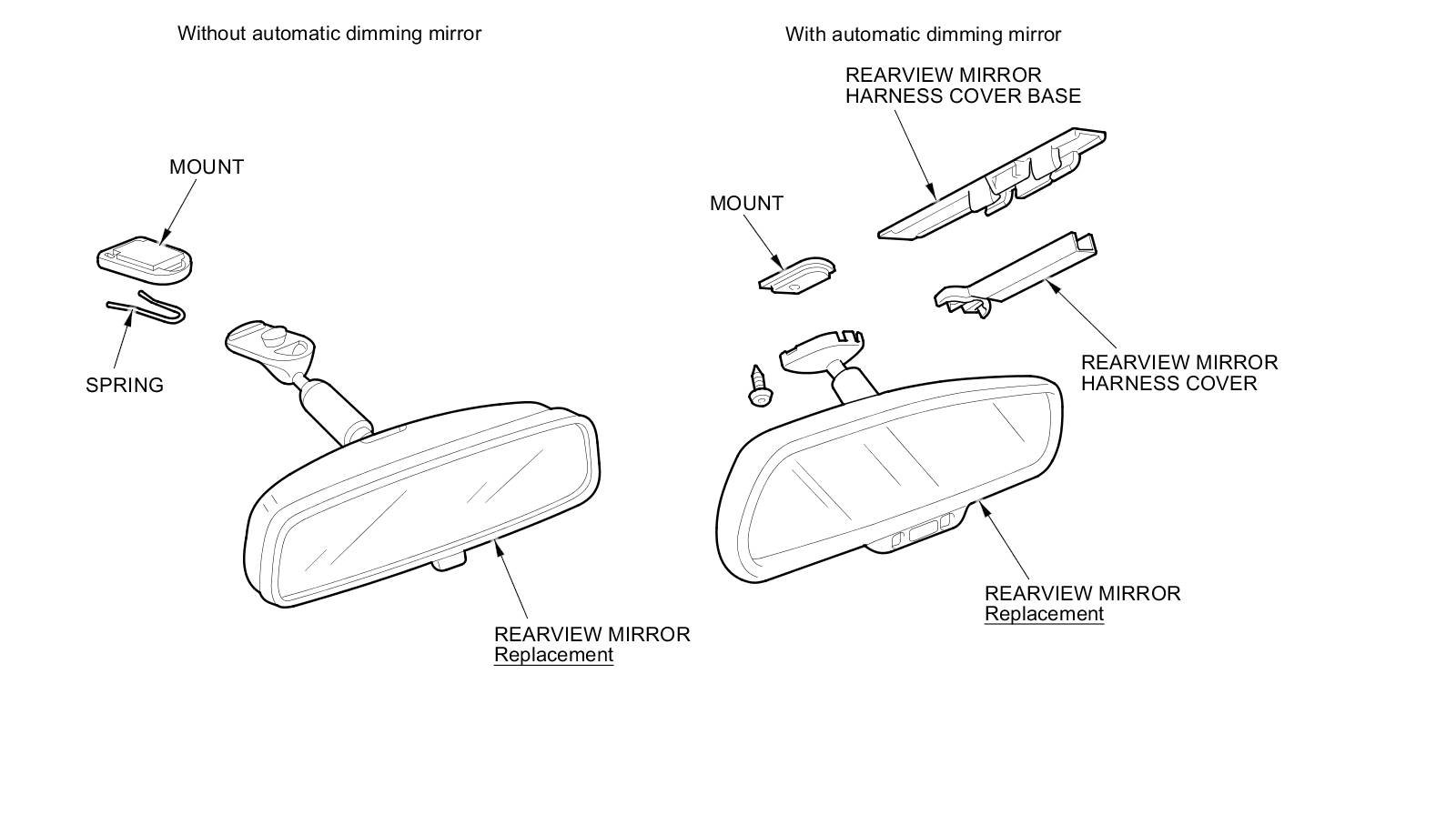 Without automatic dimming mirror

MOUNT

SPRING

REARVIEW MIRROR
Replacement

With automatic dimming mirror

REARVIEW MIRROR
HARNESS COVER BASE

MOUNT

REARVIEW MIRROR
HARNESS COVER

REARVIEW MIRROR
Replacement