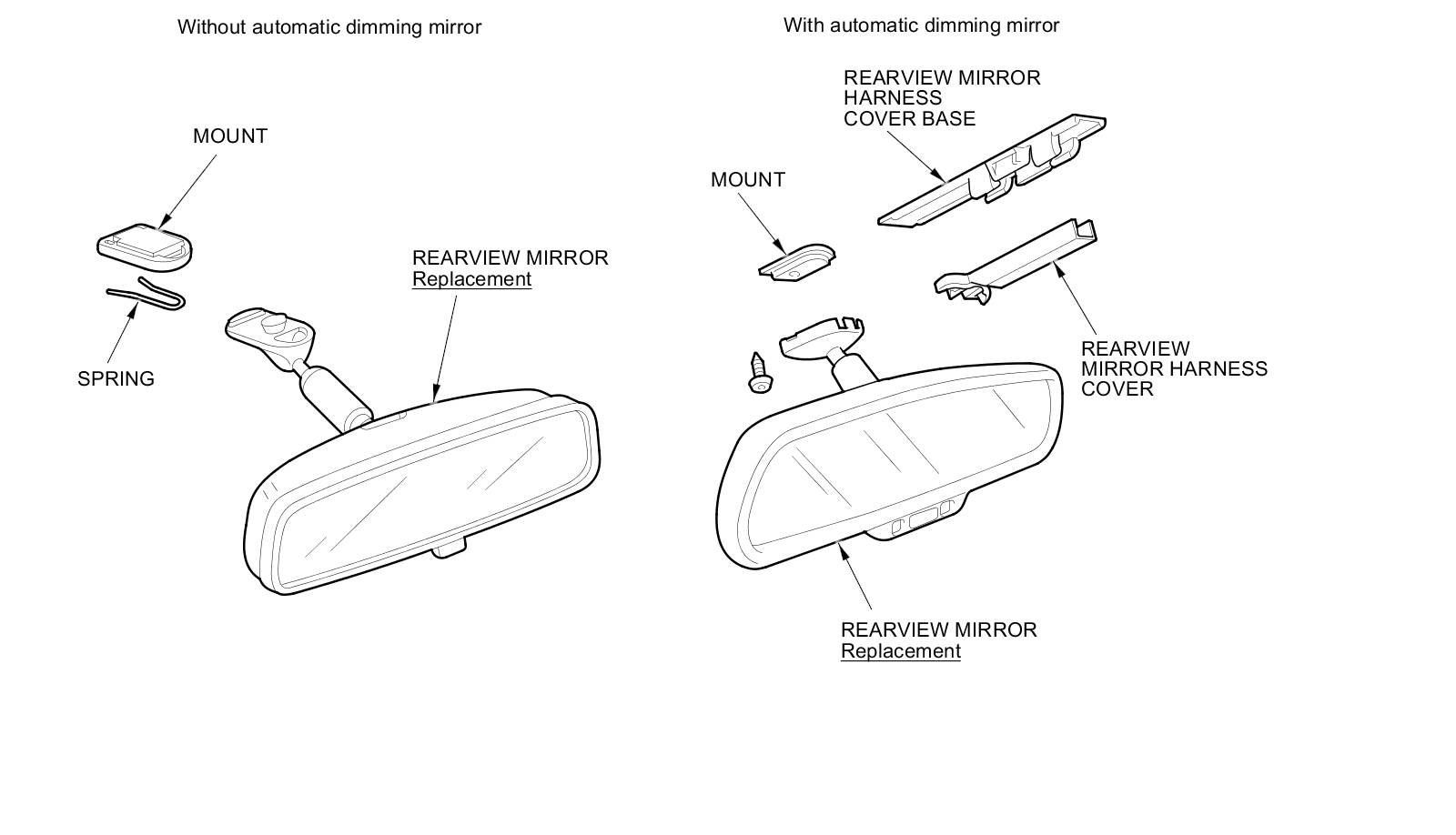 Without automatic dimming mirror

MOUNT

SPRING

REARVIEW MIRROR
Replacement

With automatic dimming mirror

REARVIEW MIRROR
HARNESS
COVER BASE

MOUNT

REARVIEW
MIRROR HARNESS
COVER

REARVIEW MIRROR
Replacement