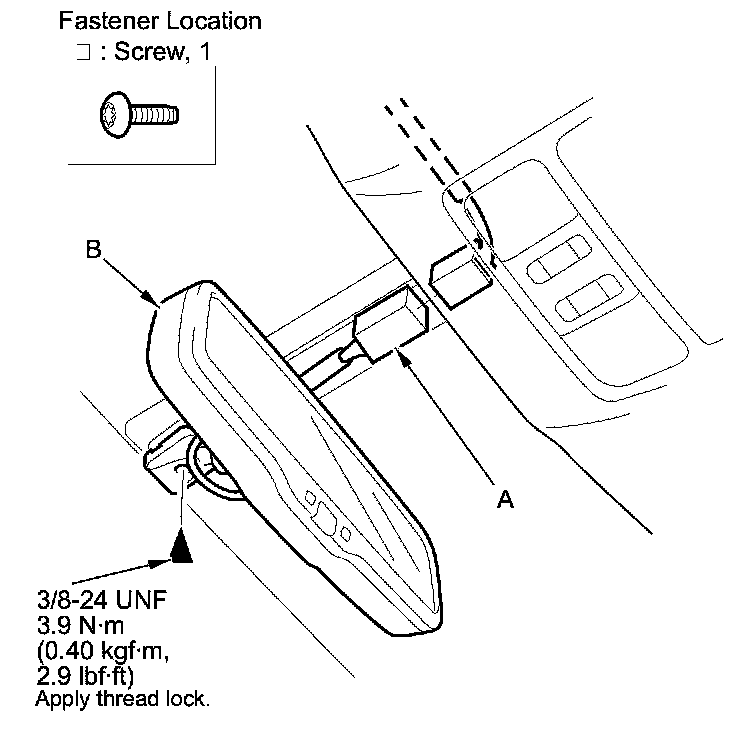 Fastener Location
▲ : Screw, 1

B

A

3/8-24 UNF
3.9 N·m
(0.40 kgf·m,
2.9 lbf·ft)
Apply thread lock.