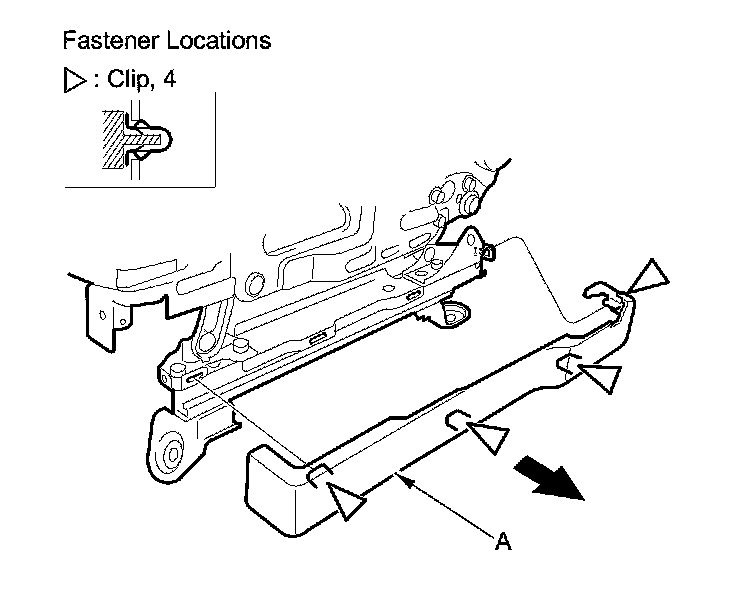 Fastener Locations

▷ : Clip, 4

A