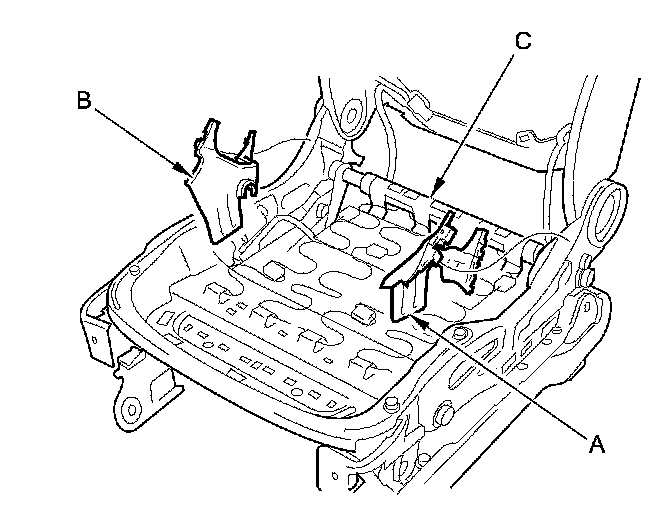 C

B

A