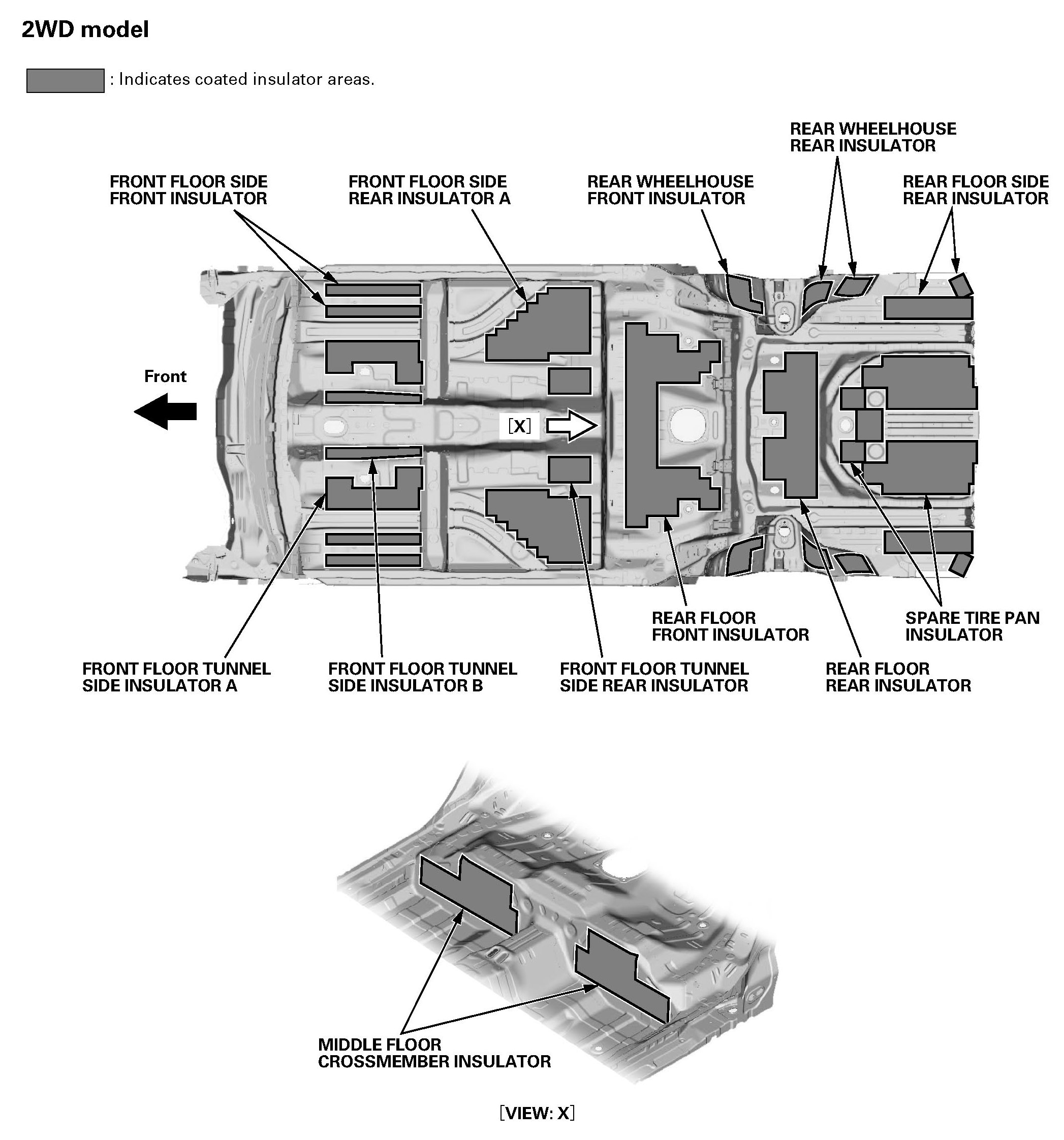 2WD model

: Indicates coated insulator areas.

REAR WHEELHOUSE REAR INSULATOR

FRONT FLOOR SIDE FRONT INSULATOR

FRONT FLOOR SIDE REAR INSULATOR A

REAR WHEELHOUSE FRONT INSULATOR

REAR FLOOR SIDE REAR INSULATOR

Front

[X]

REAR FLOOR FRONT INSULATOR

SPARE TIRE PAN INSULATOR

FRONT FLOOR TUNNEL SIDE INSULATOR A

FRONT FLOOR TUNNEL SIDE INSULATOR B

FRONT FLOOR TUNNEL SIDE REAR INSULATOR

REAR FLOOR REAR INSULATOR

MIDDLE FLOOR CROSSMEMBER INSULATOR

[VIEW: X]