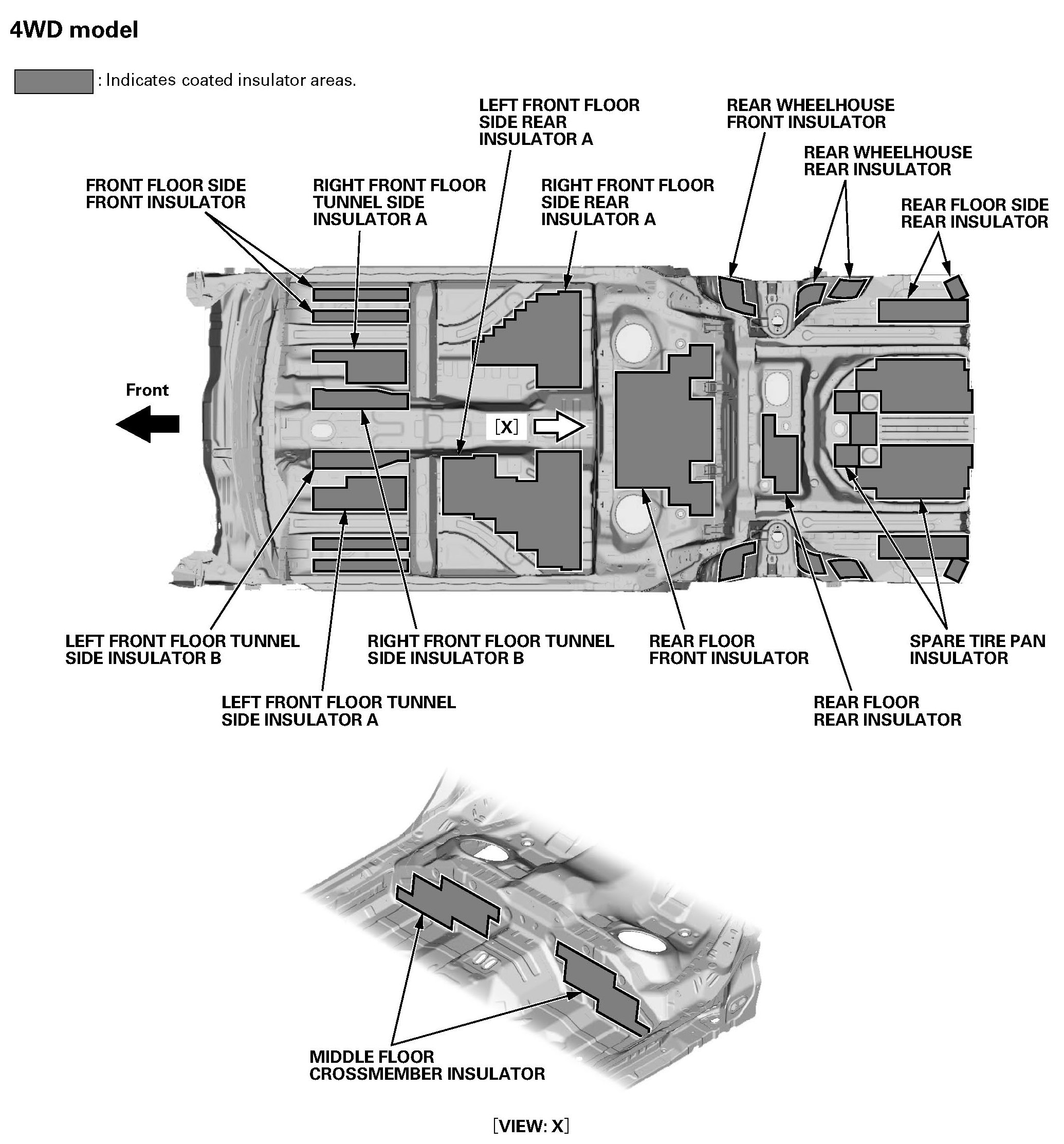 4WD model

: Indicates coated insulator areas.

LEFT FRONT FLOOR SIDE REAR INSULATOR A

REAR WHEELHOUSE FRONT INSULATOR

REAR WHEELHOUSE REAR INSULATOR

FRONT FLOOR SIDE FRONT INSULATOR

RIGHT FRONT FLOOR TUNNEL SIDE INSULATOR A

RIGHT FRONT FLOOR SIDE REAR INSULATOR A

REAR FLOOR SIDE REAR INSULATOR

Front

[X]

LEFT FRONT FLOOR TUNNEL SIDE INSULATOR B

RIGHT FRONT FLOOR TUNNEL SIDE INSULATOR B

REAR FLOOR FRONT INSULATOR

SPARE TIRE PAN INSULATOR

LEFT FRONT FLOOR TUNNEL SIDE INSULATOR A

REAR FLOOR REAR INSULATOR

MIDDLE FLOOR CROSSMEMBER INSULATOR

[VIEW: X]