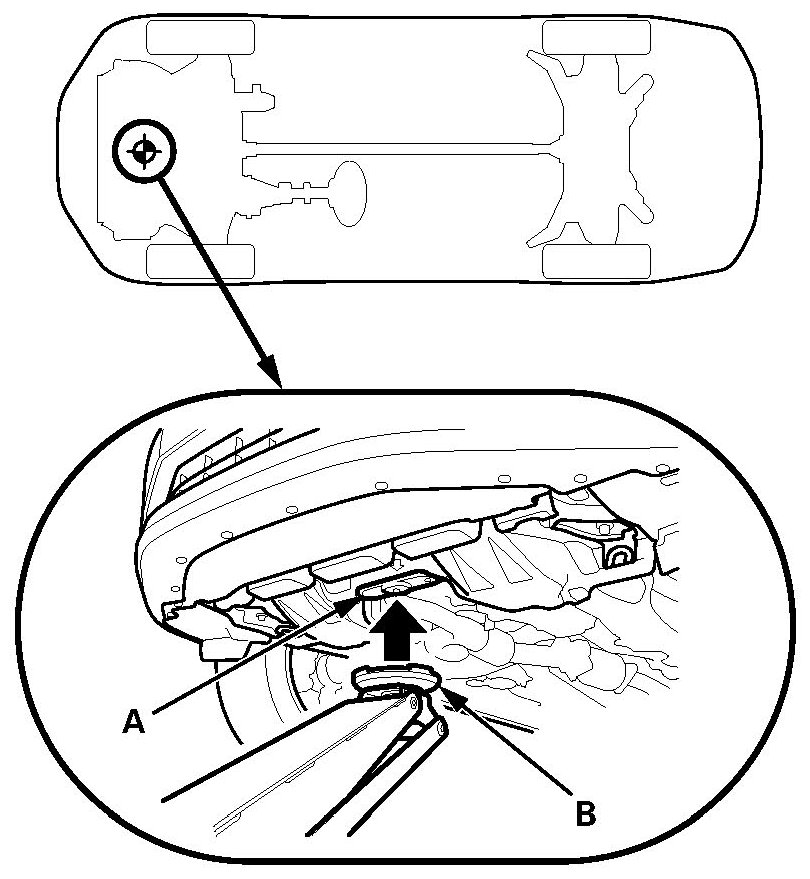 A

B