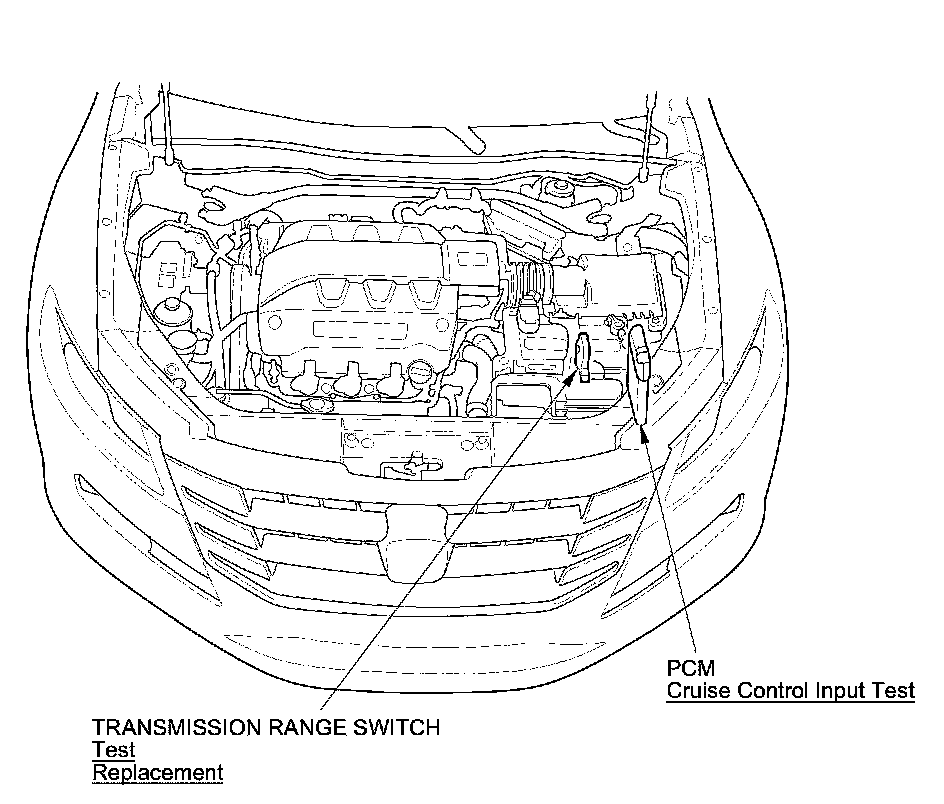 PCM
Cruise Control Input Test

TRANSMISSION RANGE SWITCH
Test
Replacement