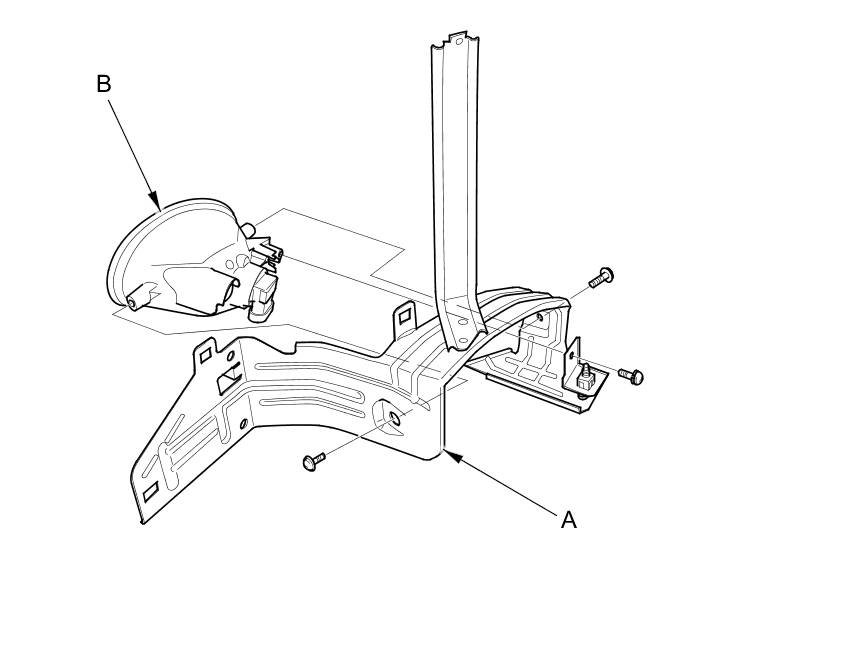 B

A