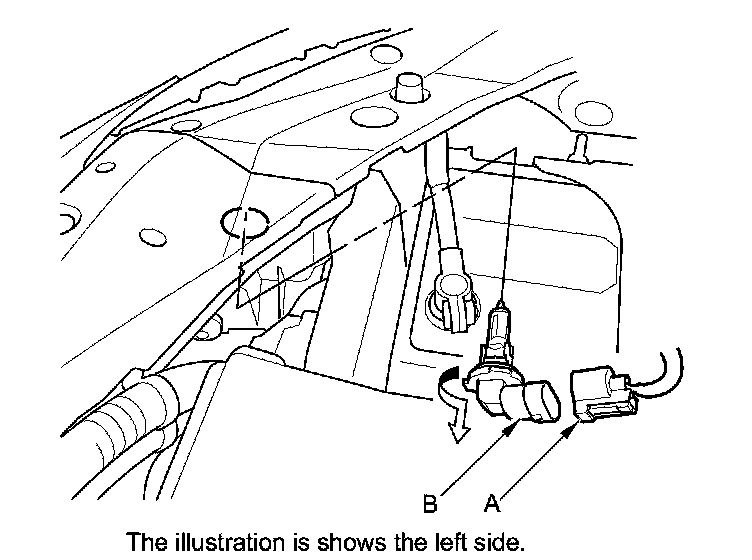 B A

The illustration is shows the left side.