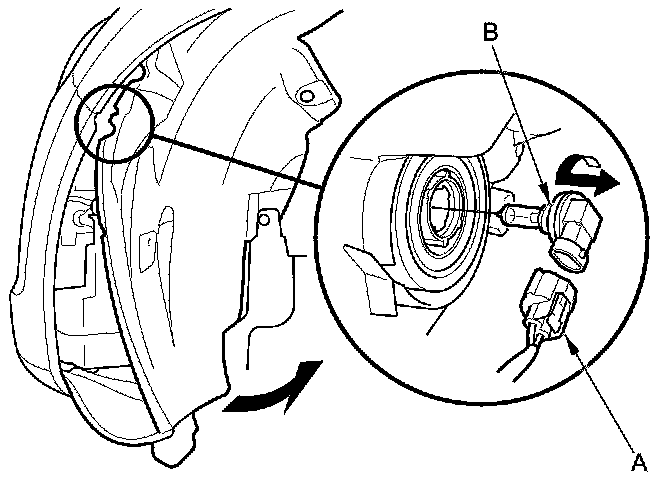 B

A