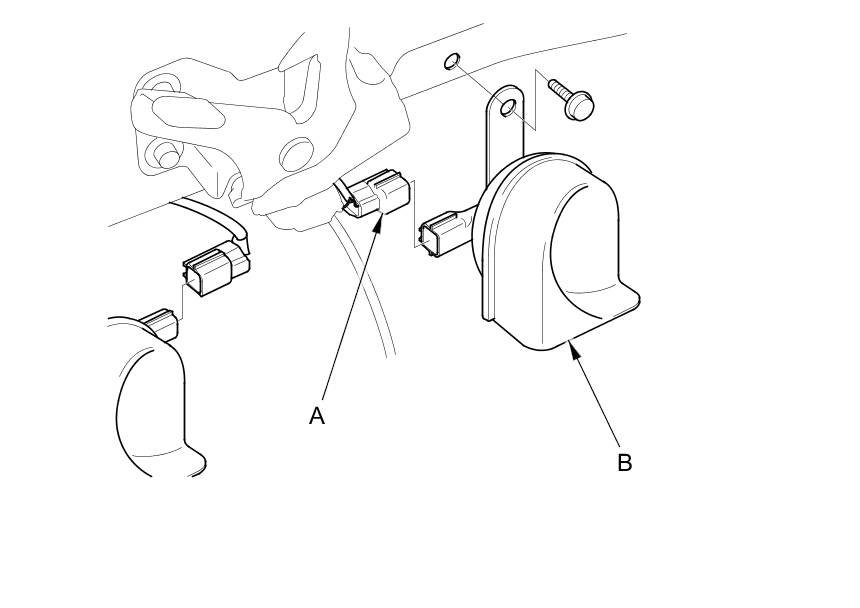 A

B