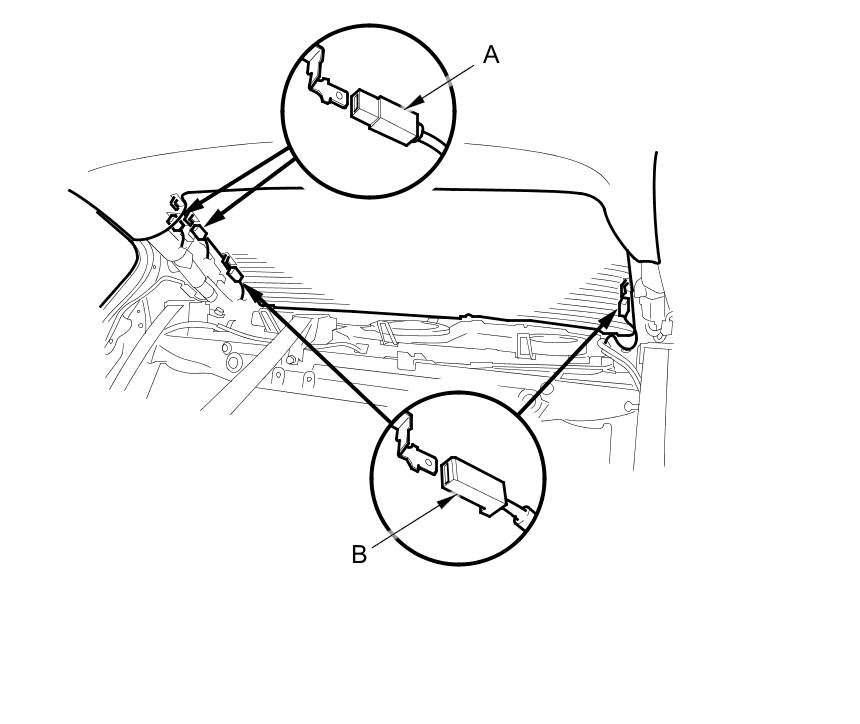 A

B