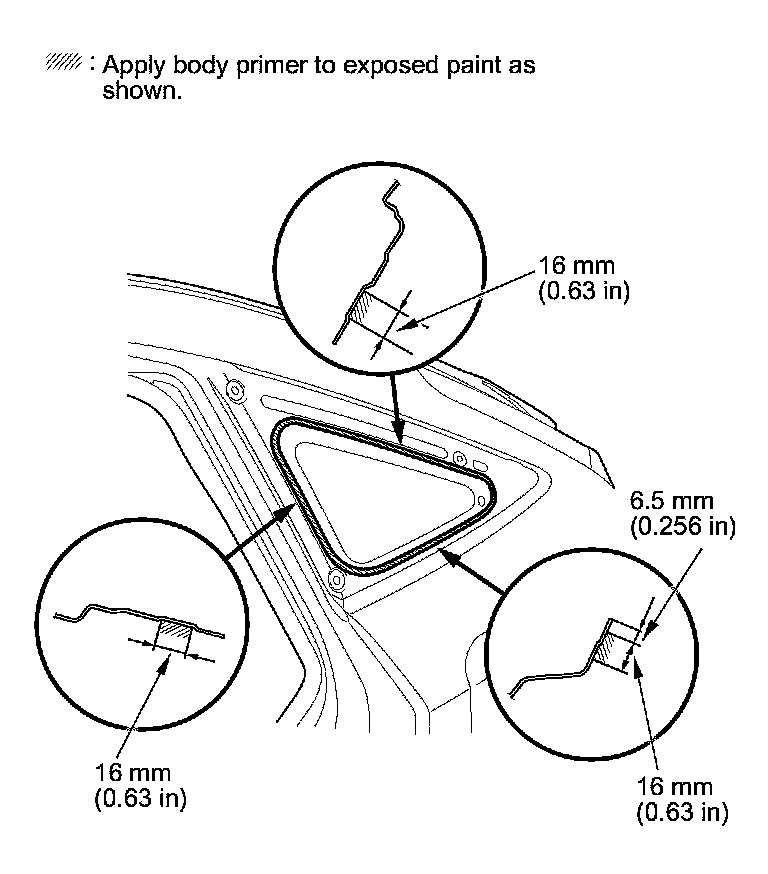 : Apply body primer to exposed paint as shown.

16 mm
(0.63 in)

6.5 mm
(0.256 in)

16 mm
(0.63 in)

16 mm
(0.63 in)