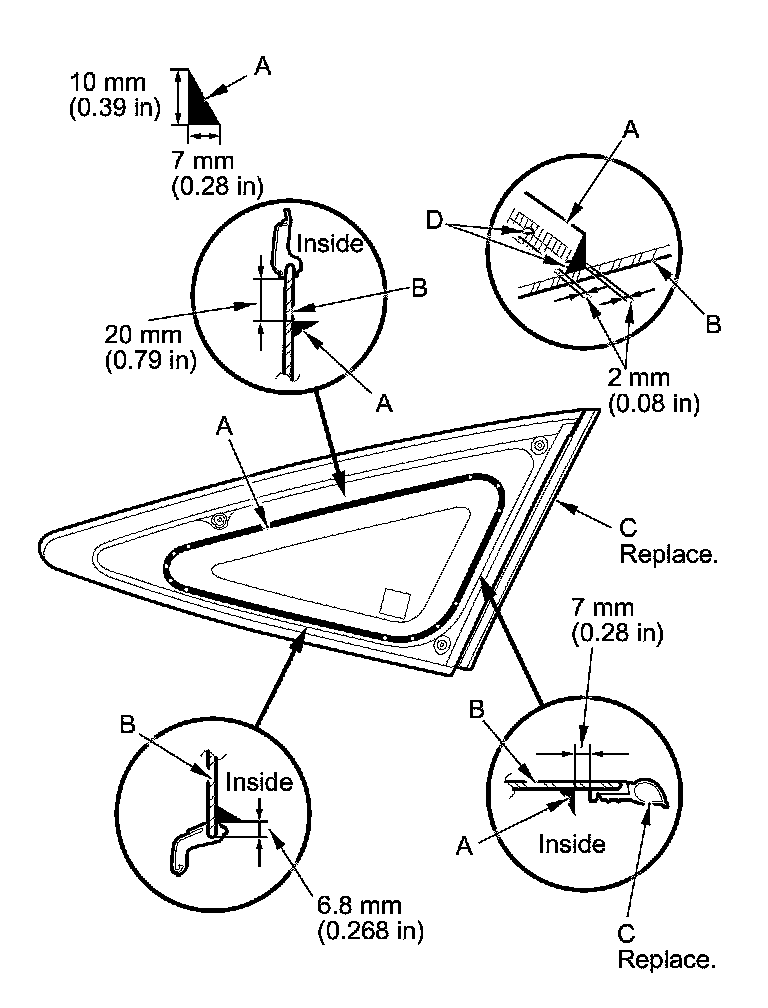 10 mm
(0.39 in)

A

7 mm
(0.28 in)

Inside

B

20 mm
(0.79 in)

A

A

D

B

2 mm
(0.08 in)

A

C
Replace.

7 mm
(0.28 in)

B

Inside

6.8 mm
(0.268 in)

B

A

Inside

C
Replace.