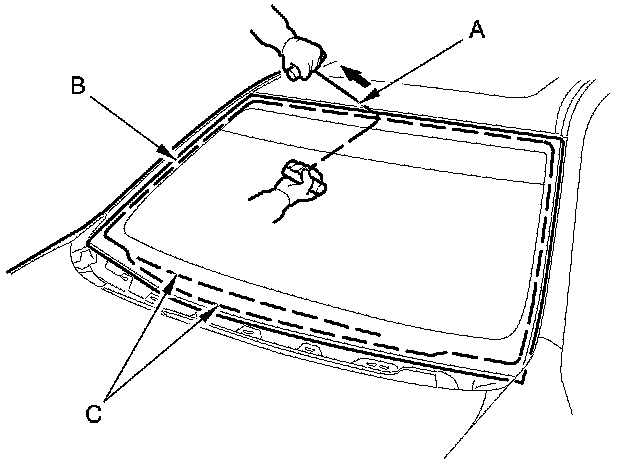 A
B
C