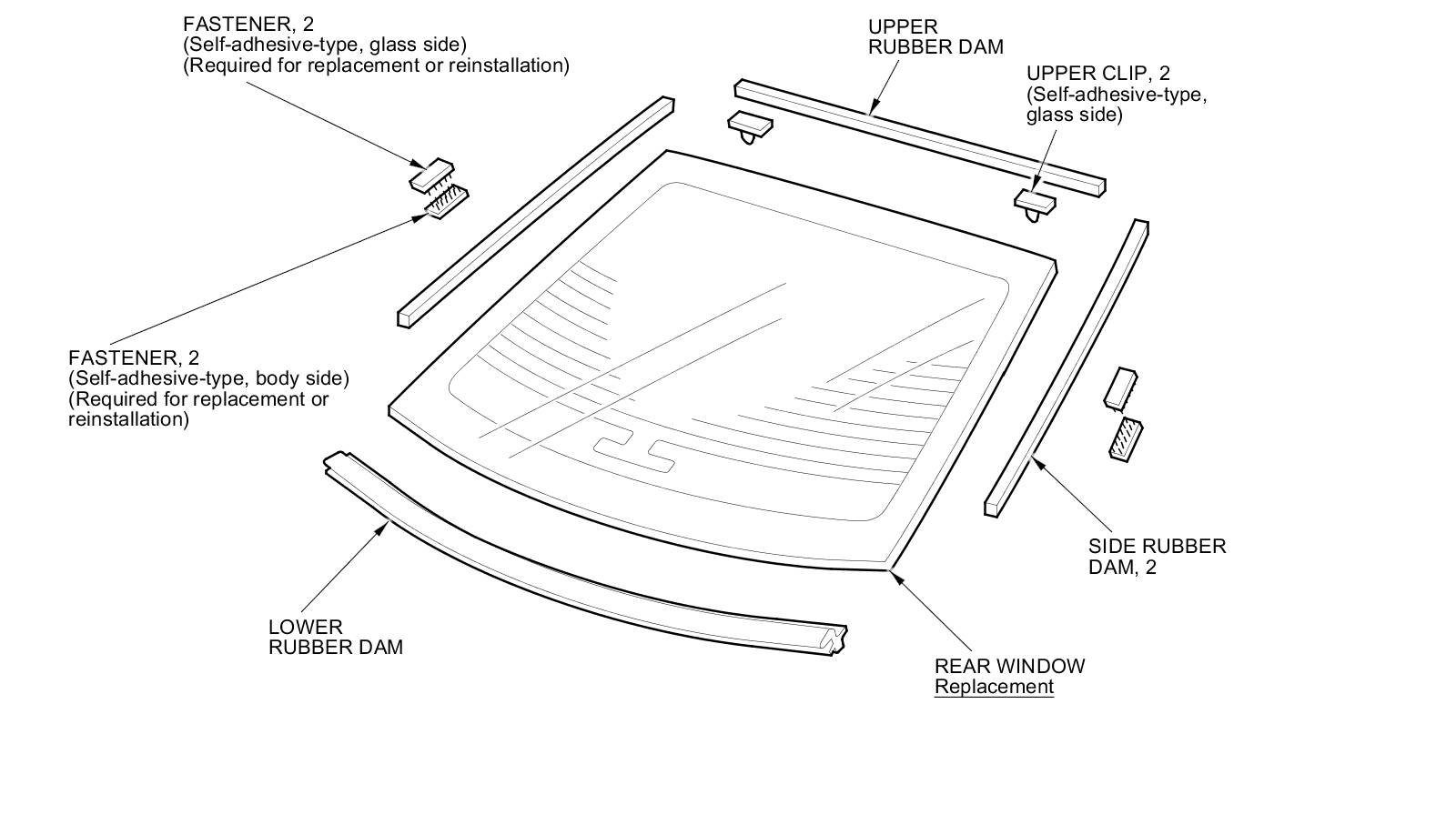 FASTENER, 2
(Self-adhesive-type, glass side)
(Required for replacement or reinstallation)

UPPER
RUBBER DAM

UPPER CLIP, 2
(Self-adhesive-type,
glass side)

FASTENER, 2
(Self-adhesive-type, body side)
(Required for replacement or
reinstallation)

SIDE RUBBER
DAM, 2

LOWER
RUBBER DAM

REAR WINDOW
Replacement