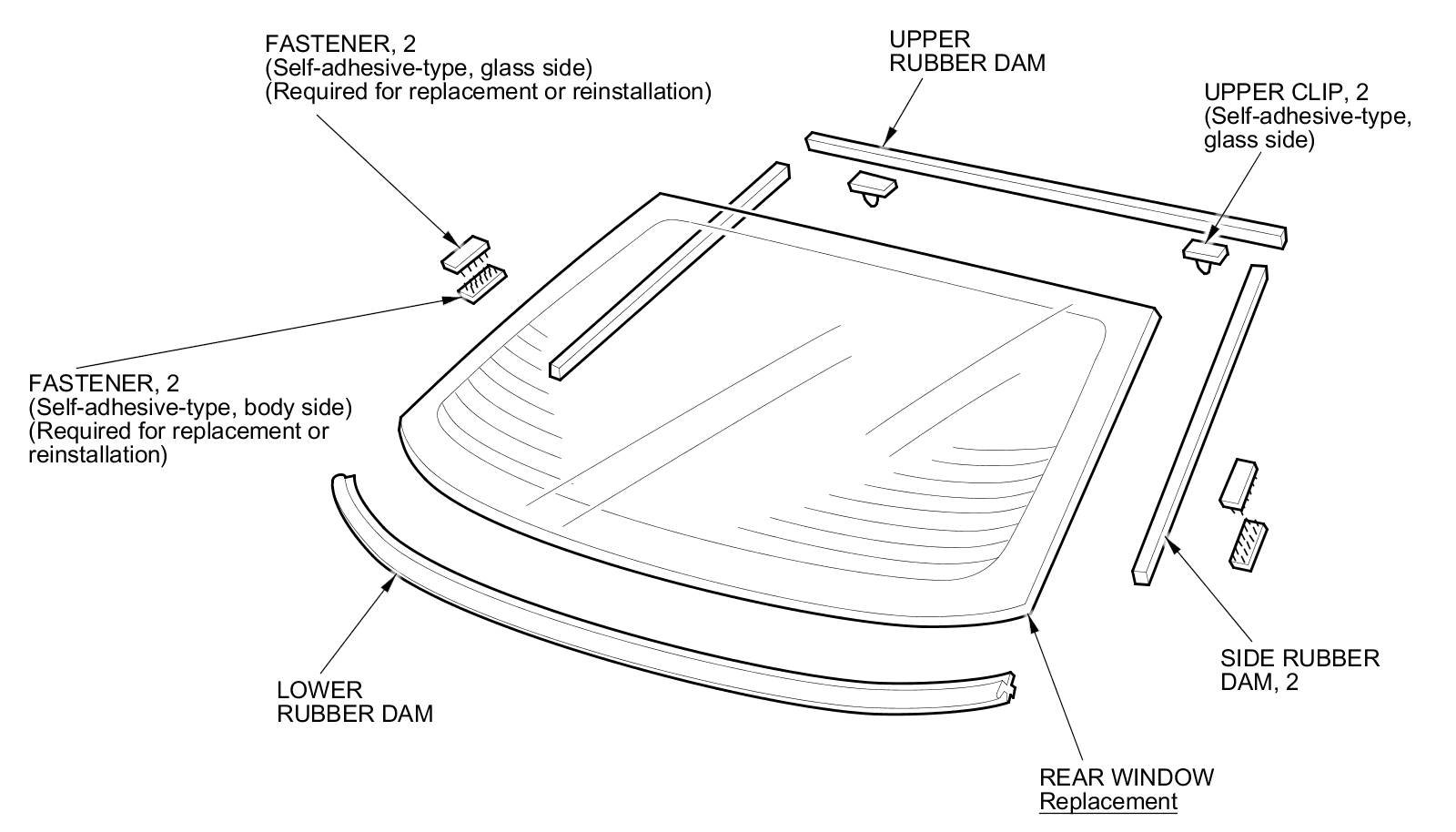 FASTENER, 2
(Self-adhesive-type, glass side)
(Required for replacement or reinstallation)

UPPER
RUBBER DAM

UPPER CLIP, 2
(Self-adhesive-type, glass side)

FASTENER, 2
(Self-adhesive-type, body side)
(Required for replacement or reinstallation)

LOWER
RUBBER DAM

SIDE RUBBER
DAM, 2

REAR WINDOW
Replacement