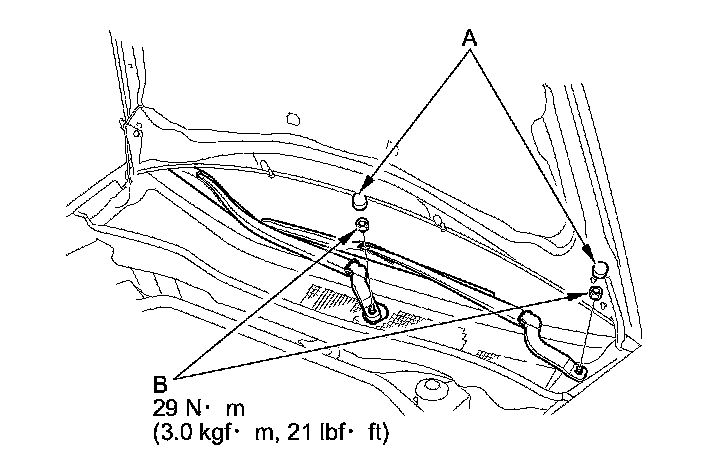 A

B
29 N· m
(3.0 kgf· m, 21 lbf· ft)