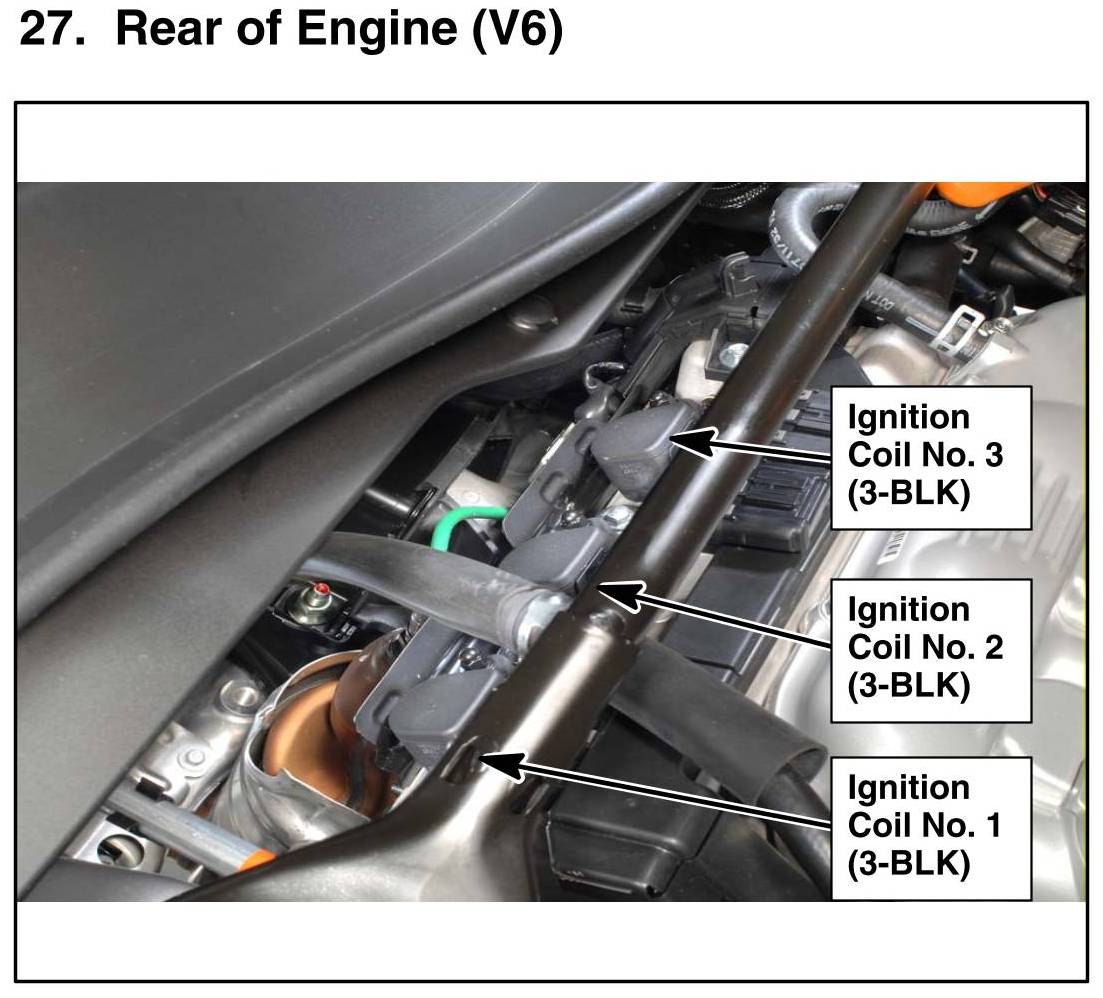 27. Rear of Engine (V6)

Ignition Coil No. 3 (3-BLK)

Ignition Coil No. 2 (3-BLK)

Ignition Coil No. 1 (3-BLK)