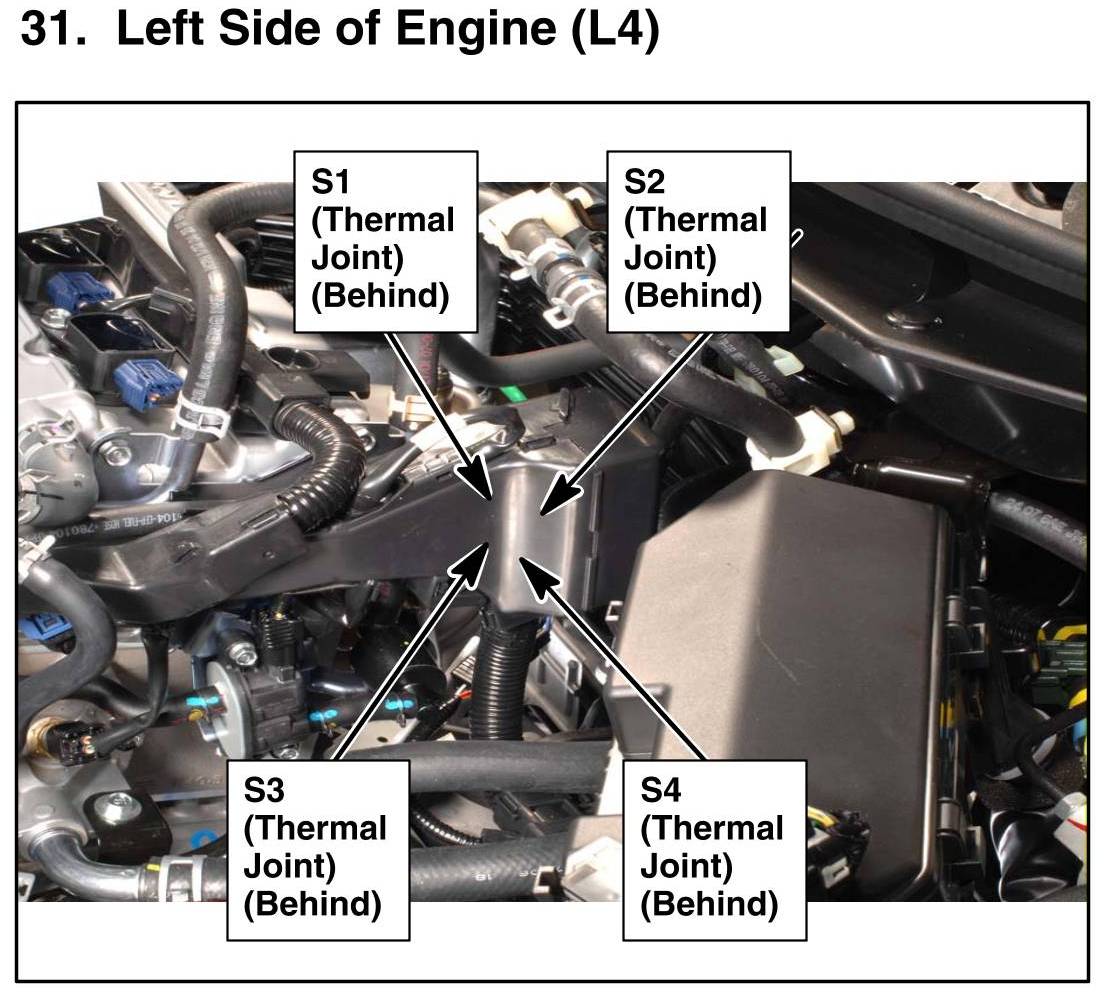 31. Left Side of Engine (L4)

S1 (Thermal Joint) (Behind)

S2 (Thermal Joint) (Behind)

S3 (Thermal Joint) (Behind)

S4 (Thermal Joint) (Behind)