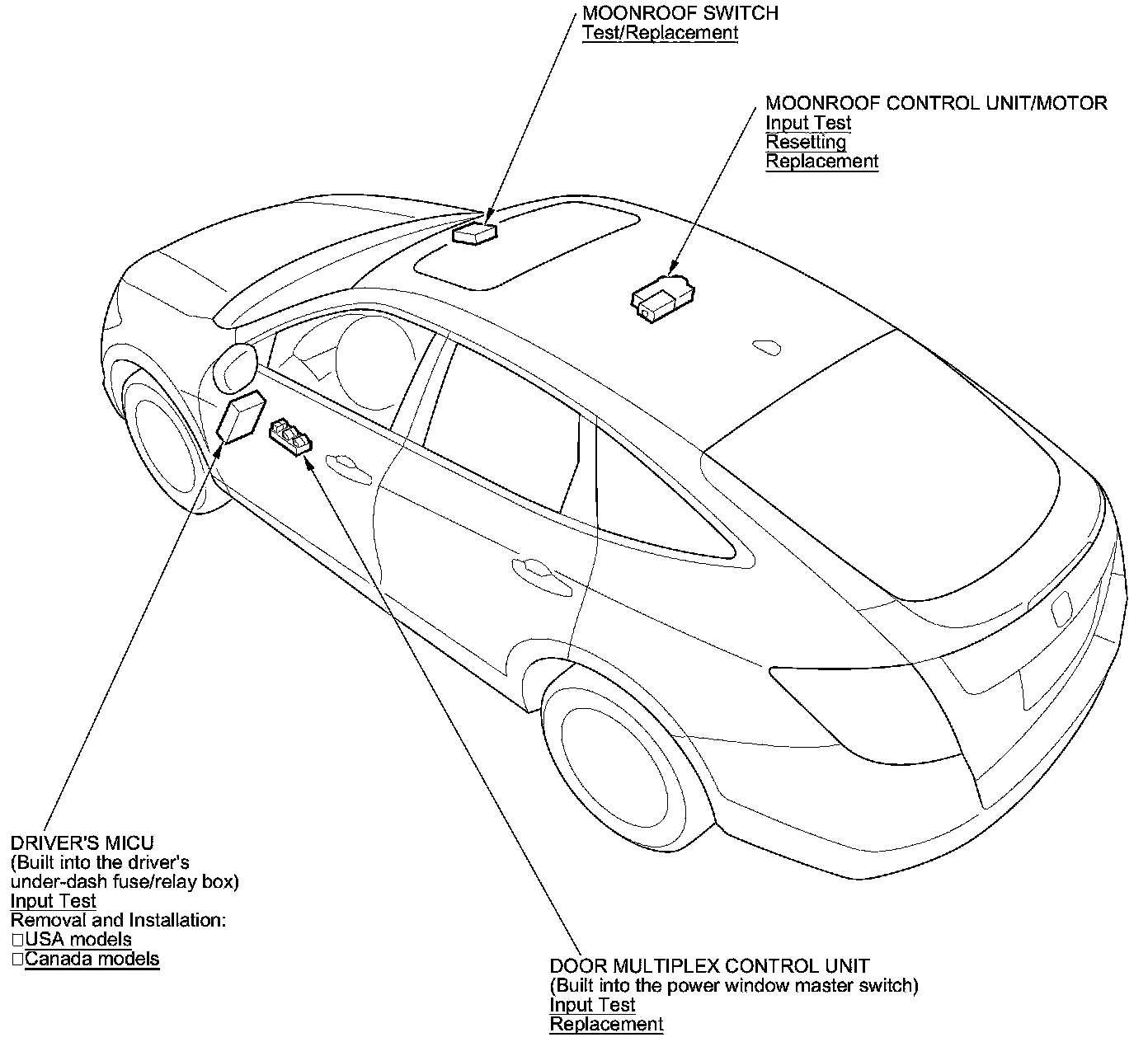 MOONROOF SWITCH
Test/Replacement

MOONROOF CONTROL UNIT/MOTOR
Input Test
Resetting
Replacement

DRIVER'S MICU
(Built into the driver's under-dash fuse/relay box)
Input Test
Removal and Installation:
□USA models
□Canada models

DOOR MULTIPLEX CONTROL UNIT
(Built into the power window master switch)
Input Test
Replacement