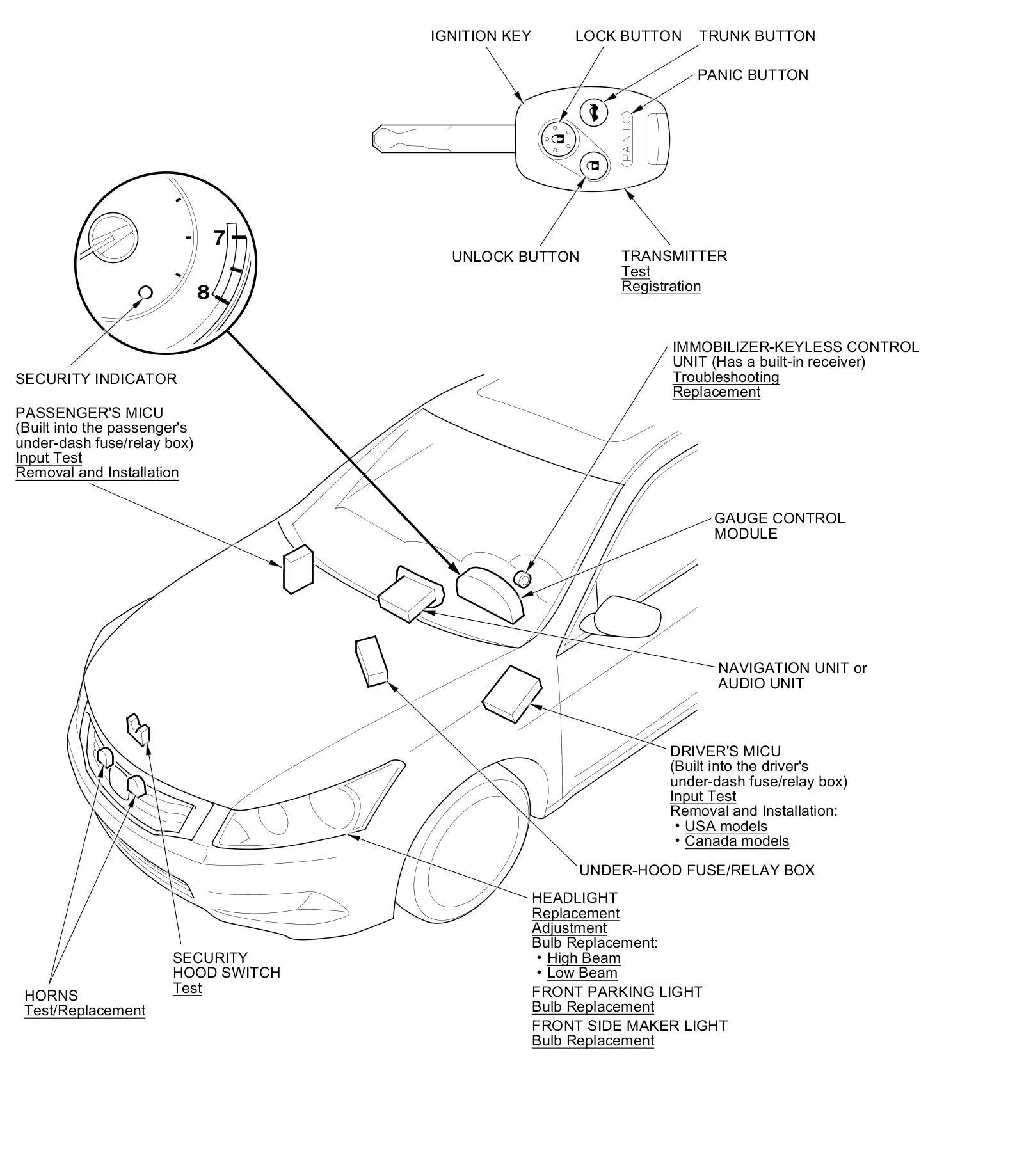 IGNITION KEY
LOCK BUTTON
TRUNK BUTTON
PANIC BUTTON
PANIC
UNLOCK BUTTON
TRANSMITTER
Test
Registration

7
8
SECURITY INDICATOR

PASSENGER'S MICU
(Built into the passenger's under-dash fuse/relay box)
Input Test
Removal and Installation

IMMOBILIZER-KEYLESS CONTROL UNIT (Has a built-in receiver)
Troubleshooting
Replacement

GAUGE CONTROL MODULE

NAVIGATION UNIT or AUDIO UNIT

DRIVER'S MICU
(Built into the driver's under-dash fuse/relay box)
Input Test
Removal and Installation:
• USA models
• Canada models

UNDER-HOOD FUSE/RELAY BOX

HEADLIGHT
Replacement
Adjustment
Bulb Replacement:
• High Beam
• Low Beam
FRONT PARKING LIGHT
Bulb Replacement
FRONT SIDE MAKER LIGHT
Bulb Replacement

SECURITY HOOD SWITCH
Test

HORNS
Test/Replacement