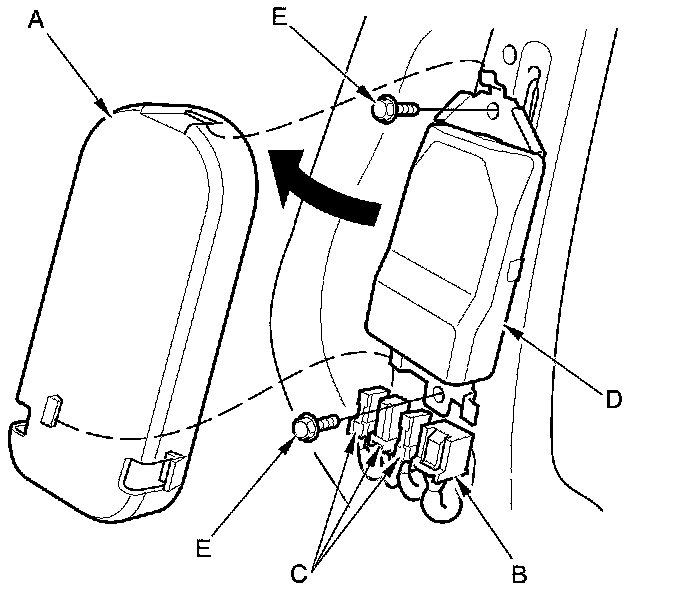 A
E
D
E
C
B