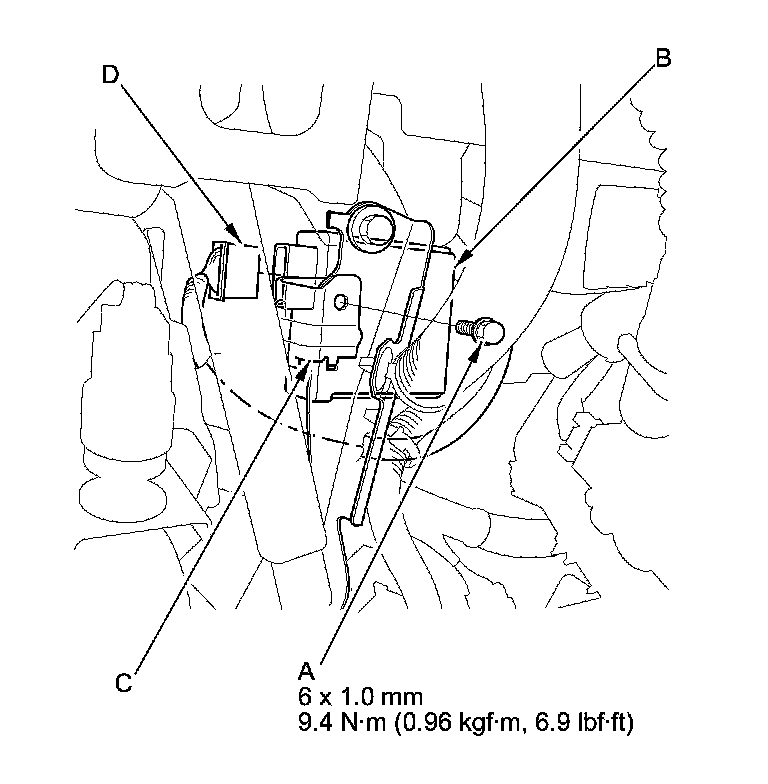 D

B

C

A
6 x 1.0 mm
9.4 N·m (0.96 kgf·m, 6.9 lbf·ft)