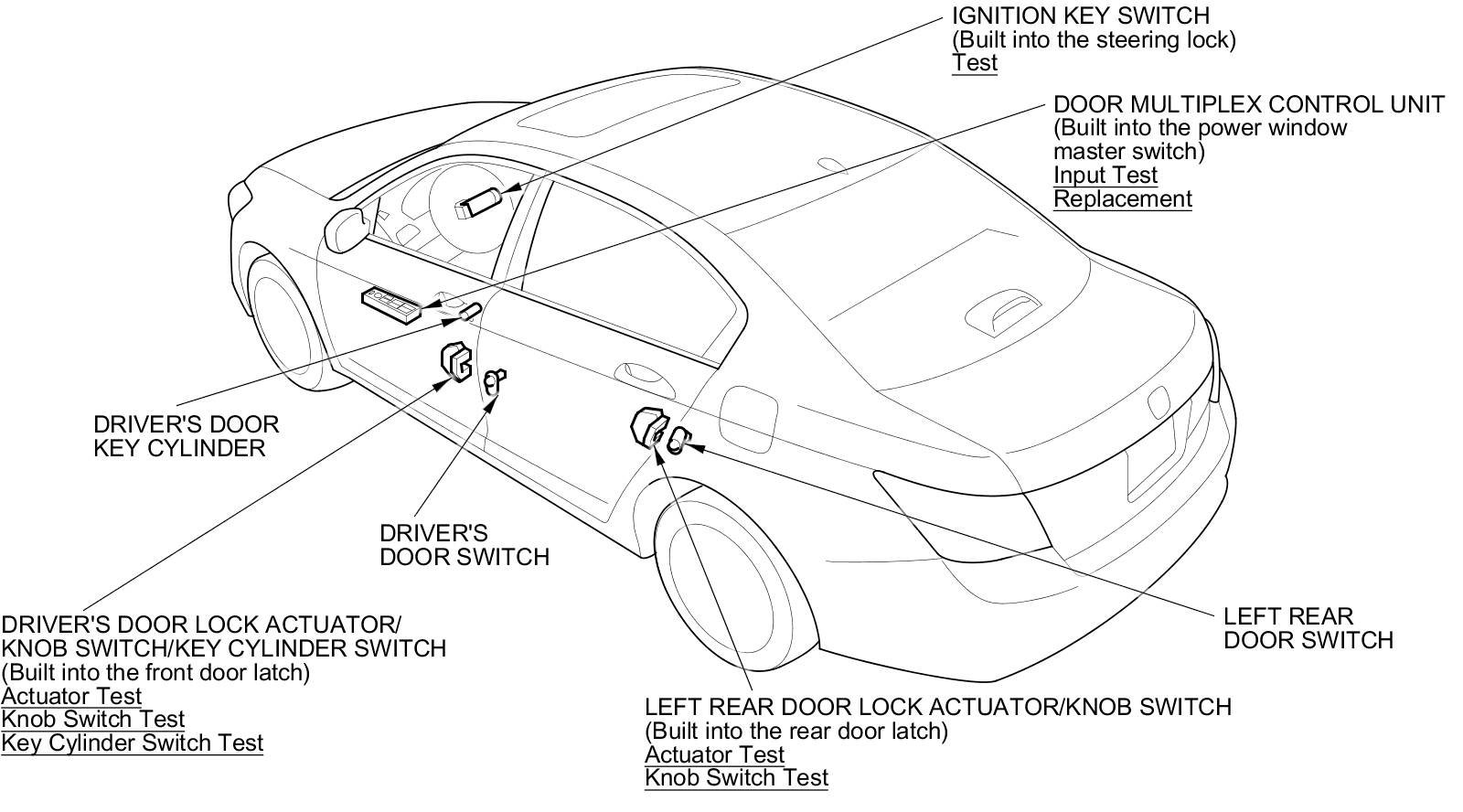 IGNITION KEY SWITCH
(Built into the steering lock)
Test

DOOR MULTIPLEX CONTROL UNIT
(Built into the power window master switch)
Input Test
Replacement

DRIVER'S DOOR
KEY CYLINDER

DRIVER'S
DOOR SWITCH

DRIVER'S DOOR LOCK ACTUATOR/
KNOB SWITCH/KEY CYLINDER SWITCH
(Built into the front door latch)
Actuator Test
Knob Switch Test
Key Cylinder Switch Test

LEFT REAR
DOOR SWITCH

LEFT REAR DOOR LOCK ACTUATOR/KNOB SWITCH
(Built into the rear door latch)
Actuator Test
Knob Switch Test