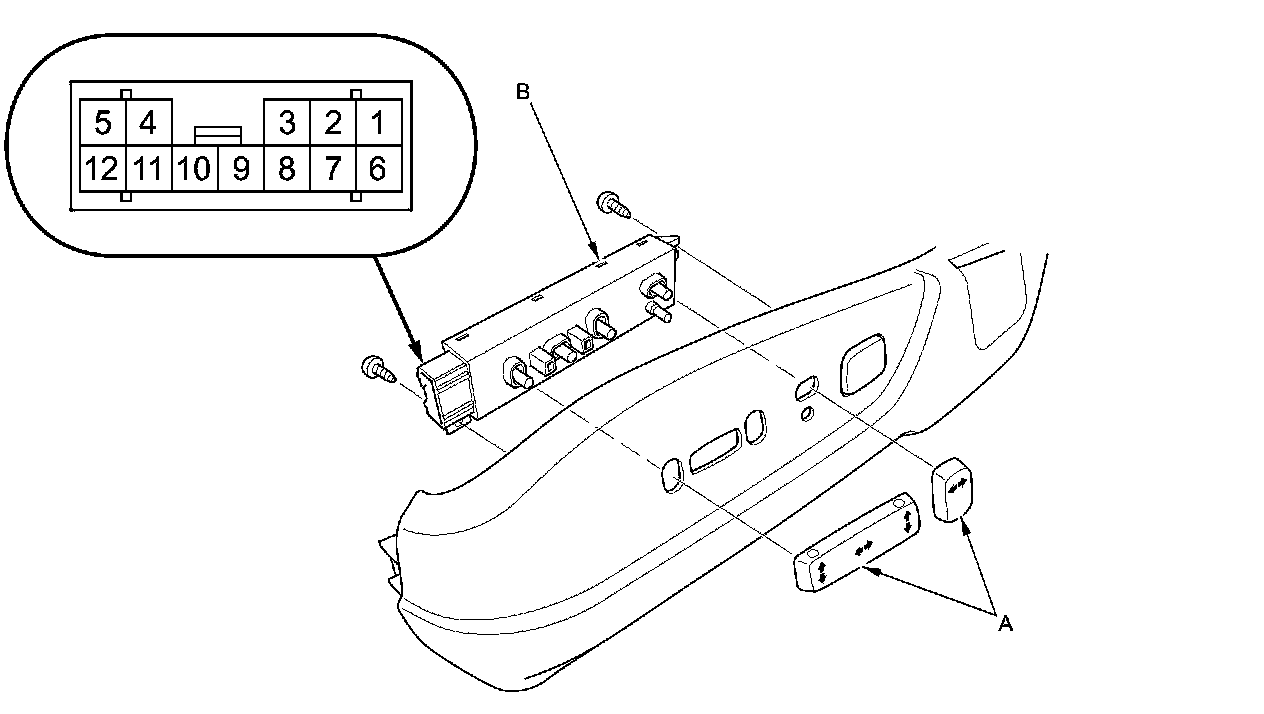 5 4 3 2 1
12 11 10 9 8 7 6

B

A