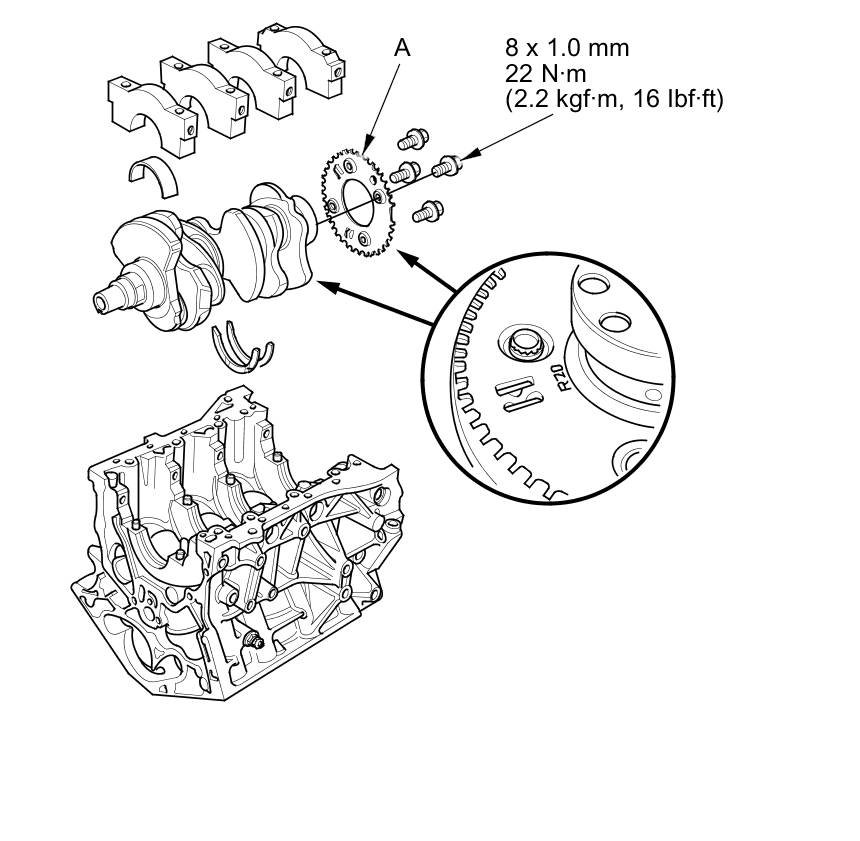 A

8 x 1.0 mm
22 N·m
(2.2 kgf·m, 16 lbf·ft)

R20