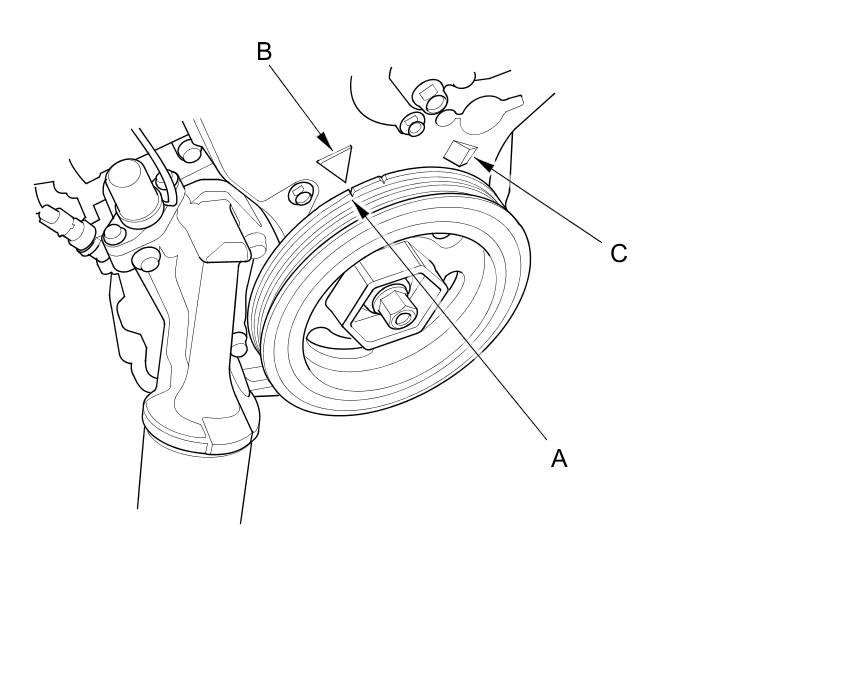 B

C

A