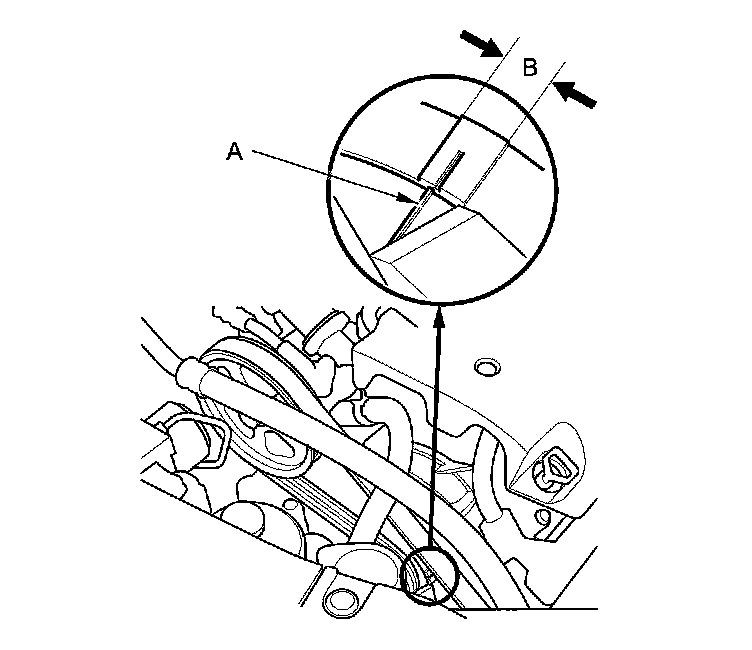 B

A