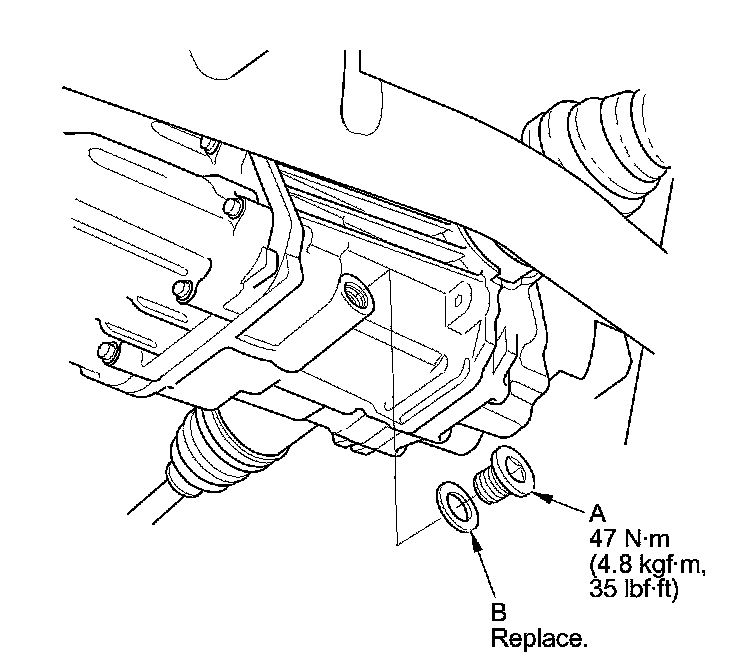 A
47 N·m
(4.8 kgf·m,
35 lbf·ft)

B
Replace.