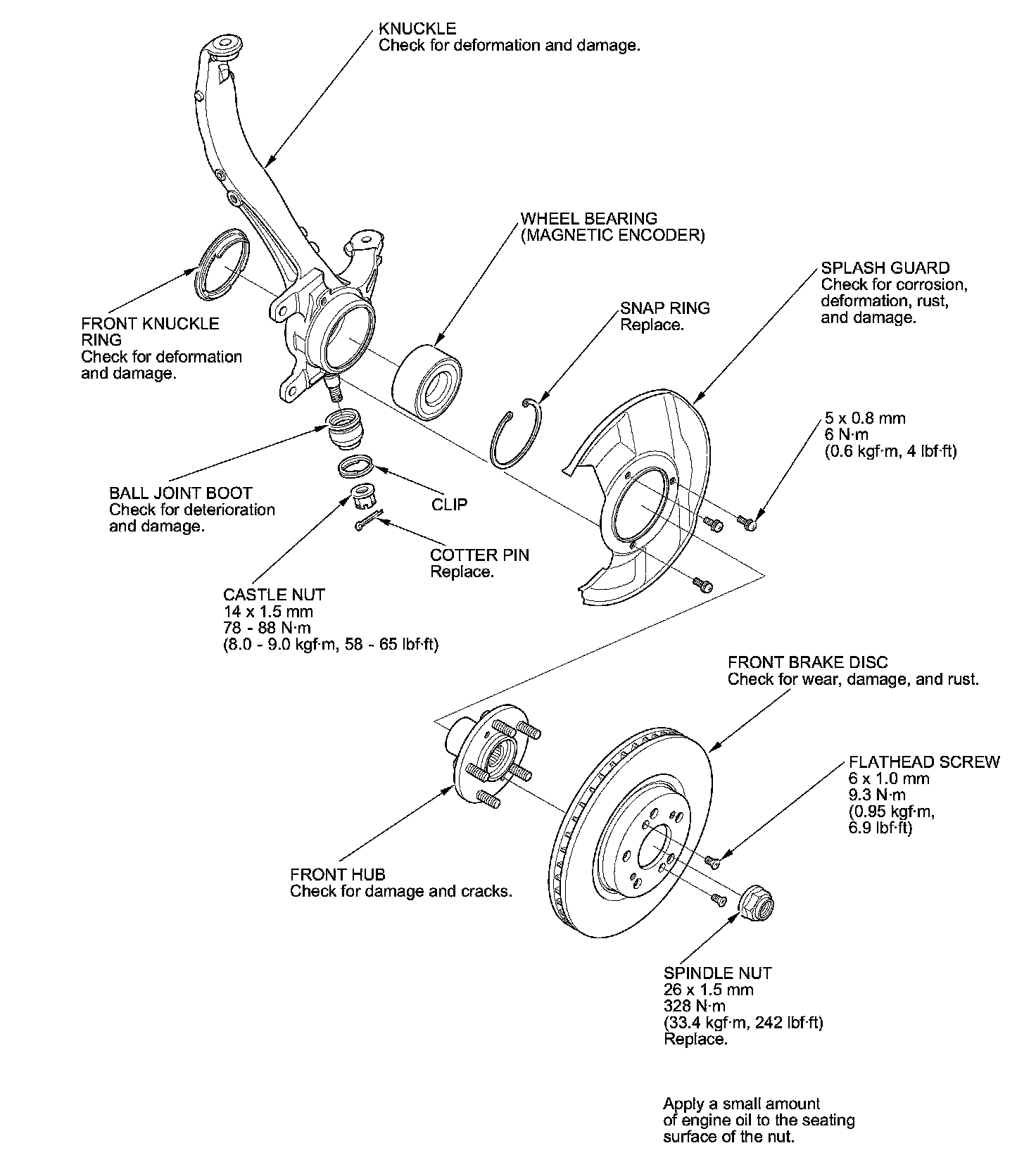 KNUCKLE
Check for deformation and damage.

WHEEL BEARING
(MAGNETIC ENCODER)

SPLASH GUARD
Check for corrosion, deformation, rust, and damage.

SNAP RING
Replace.

FRONT KNUCKLE RING
Check for deformation and damage.

5 x 0.8 mm
6 N·m
(0.6 kgf·m, 4 lbf·ft)

BALL JOINT BOOT
Check for deterioration and damage.

CLIP

COTTER PIN
Replace.

CASTLE NUT
14 x 1.5 mm
78 - 88 N·m
(8.0 - 9.0 kgf·m, 58 - 65 lbf·ft)

FRONT BRAKE DISC
Check for wear, damage, and rust.

FLATHEAD SCREW
6 x 1.0 mm
9.3 N·m
(0.95 kgf·m, 6.9 lbf·ft)

FRONT HUB
Check for damage and cracks.

SPINDLE NUT
26 x 1.5 mm
328 N·m
(33.4 kgf·m, 242 lbf·ft)
Replace.

Apply a small amount of engine oil to the seating surface of the nut.