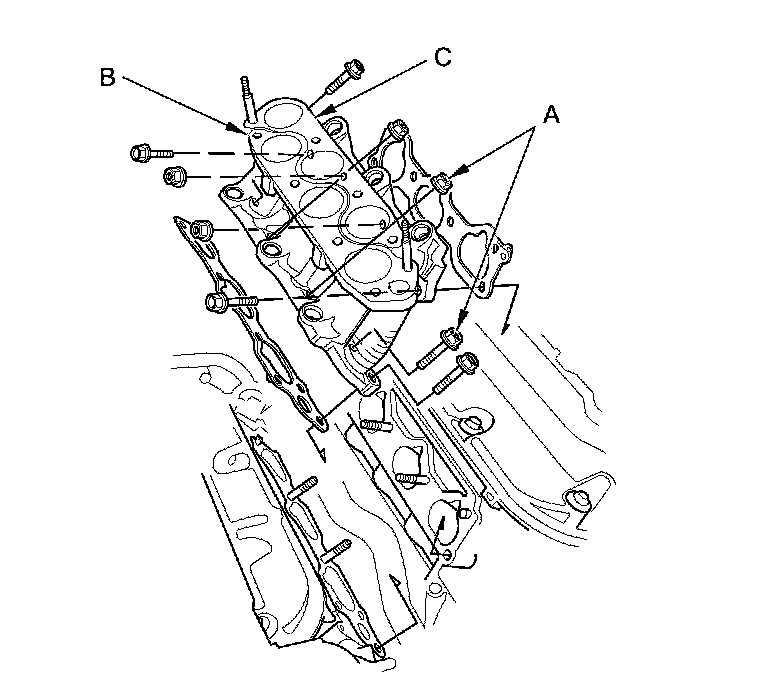 B
C
A