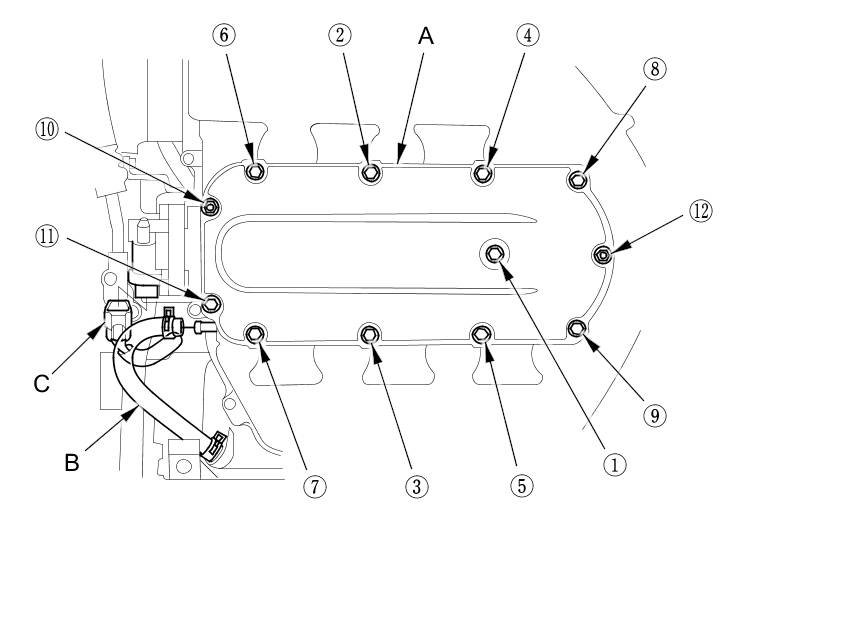 ⑥
②
A
④
⑧
⑩
⑫
⑪
C
B
⑦
③
⑤
①
⑨