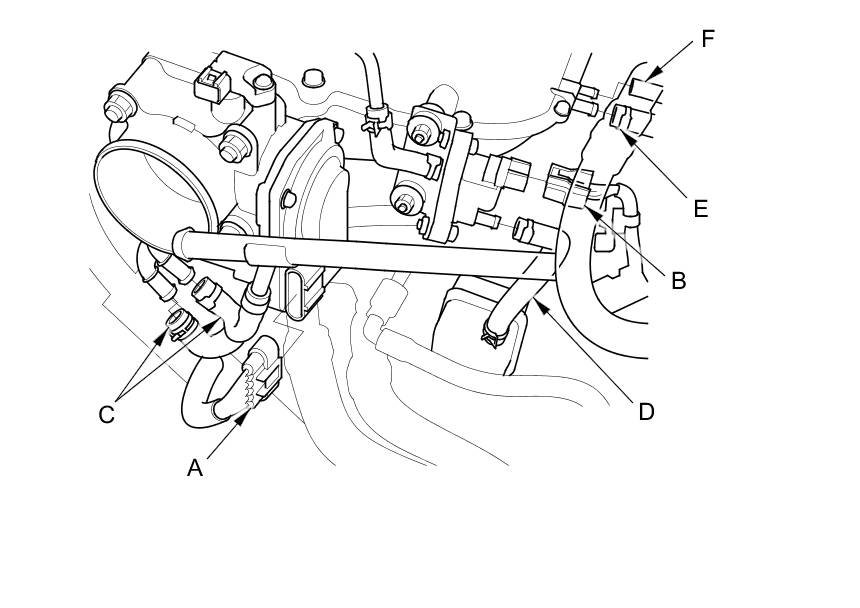 F
E
B
D
C
A