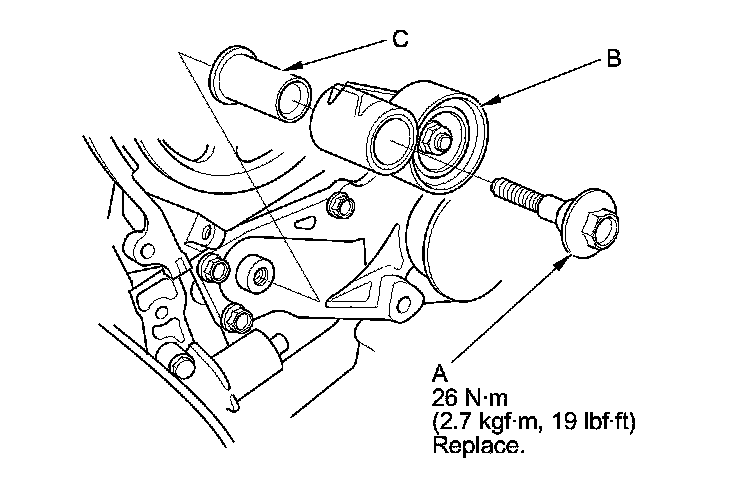 C

B

A
26 N·m
(2.7 kgf·m, 19 lbf·ft)
Replace.