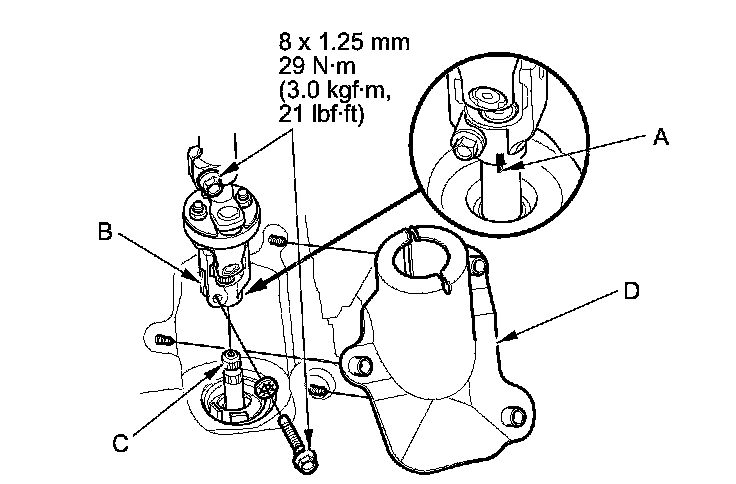 8 x 1.25 mm
29 N·m
(3.0 kgf·m,
21 lbf·ft)

A

B

D

C