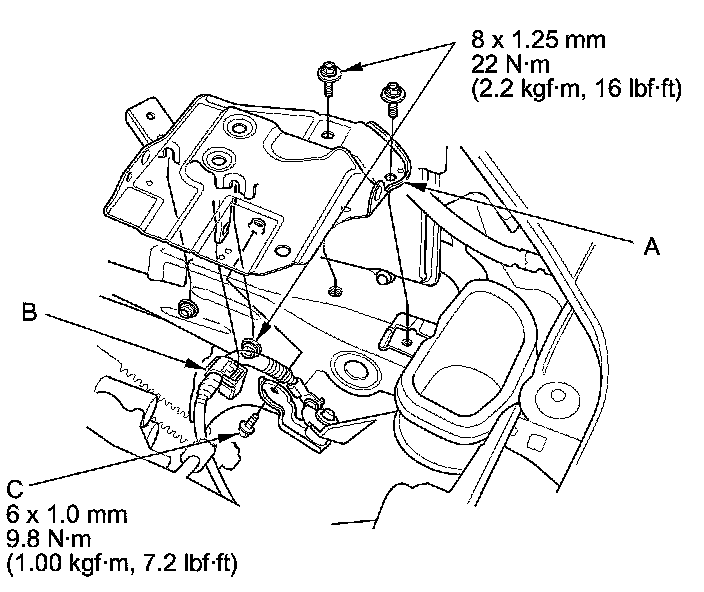 8 x 1.25 mm
22 N·m
(2.2 kgf·m, 16 lbf·ft)

A

B

C
6 x 1.0 mm
9.8 N·m
(1.00 kgf·m, 7.2 lbf·ft)