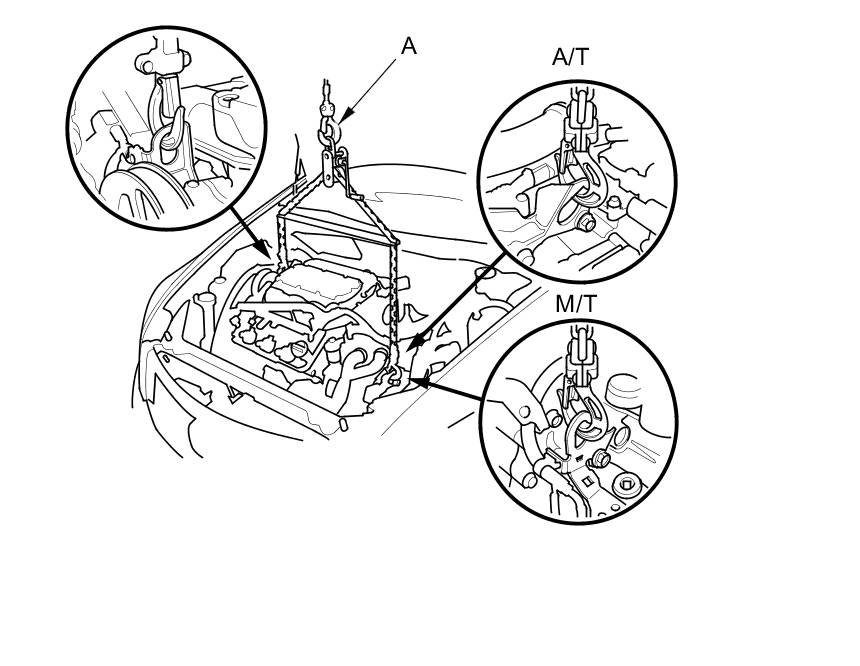 A

A/T

M/T