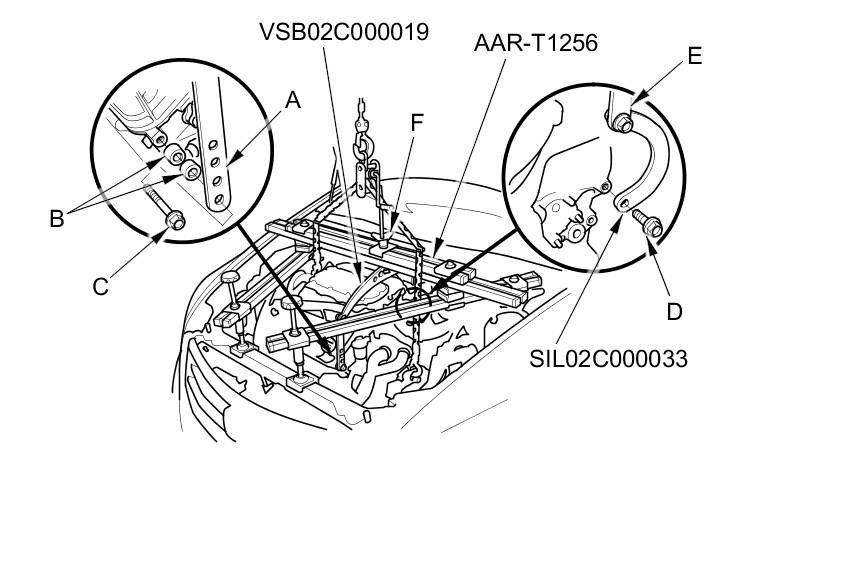 VSB02C000019
AAR-T1256
E
A
F
B
C
D
SIL02C000033