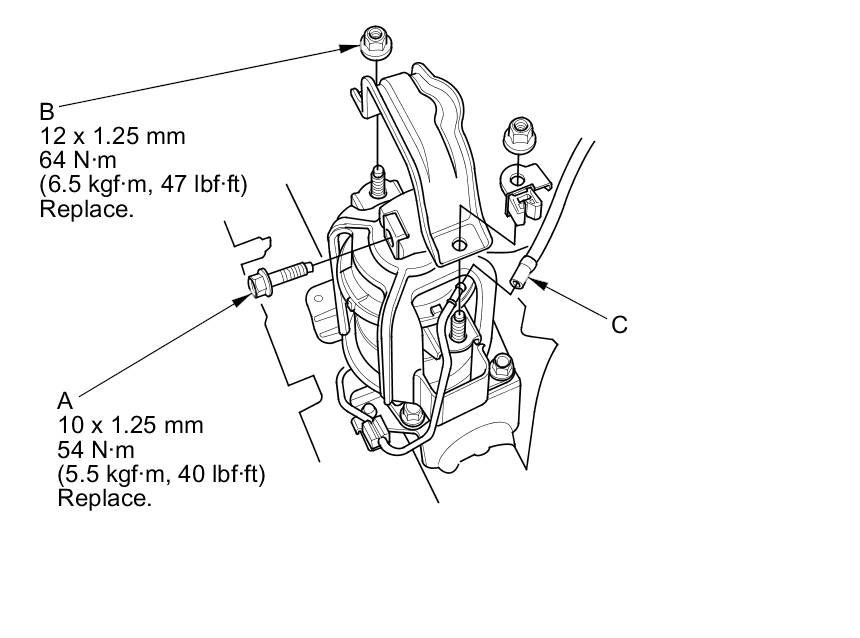 B
12 x 1.25 mm
64 N·m
(6.5 kgf·m, 47 lbf·ft)
Replace.

C

A
10 x 1.25 mm
54 N·m
(5.5 kgf·m, 40 lbf·ft)
Replace.