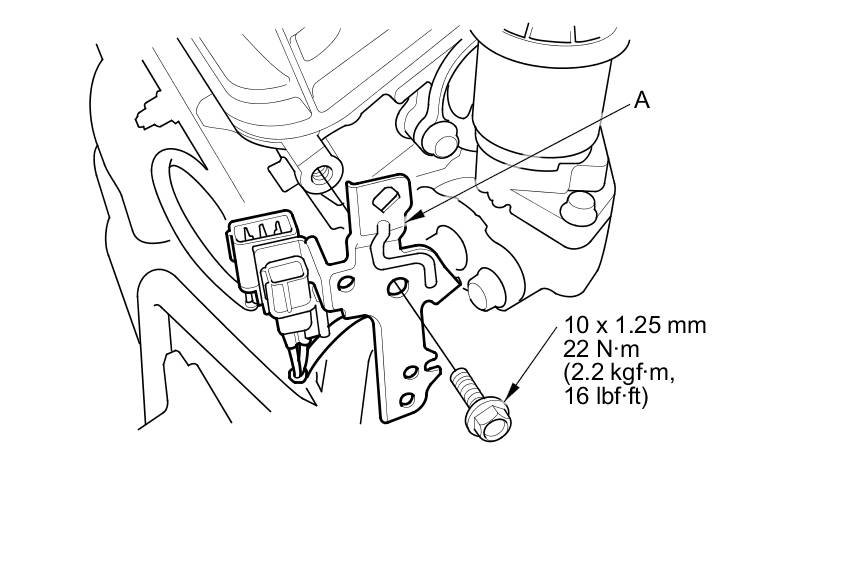 A

10 x 1.25 mm
22 N·m
(2.2 kgf·m,
16 lbf·ft)