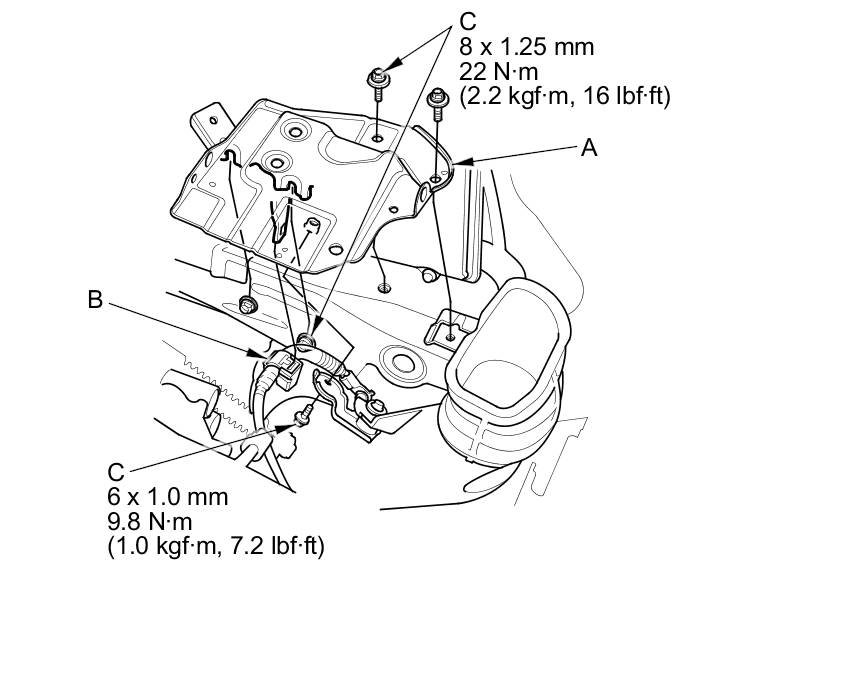 C
8 x 1.25 mm
22 N·m
(2.2 kgf·m, 16 lbf·ft)

A

B

C
6 x 1.0 mm
9.8 N·m
(1.0 kgf·m, 7.2 lbf·ft)